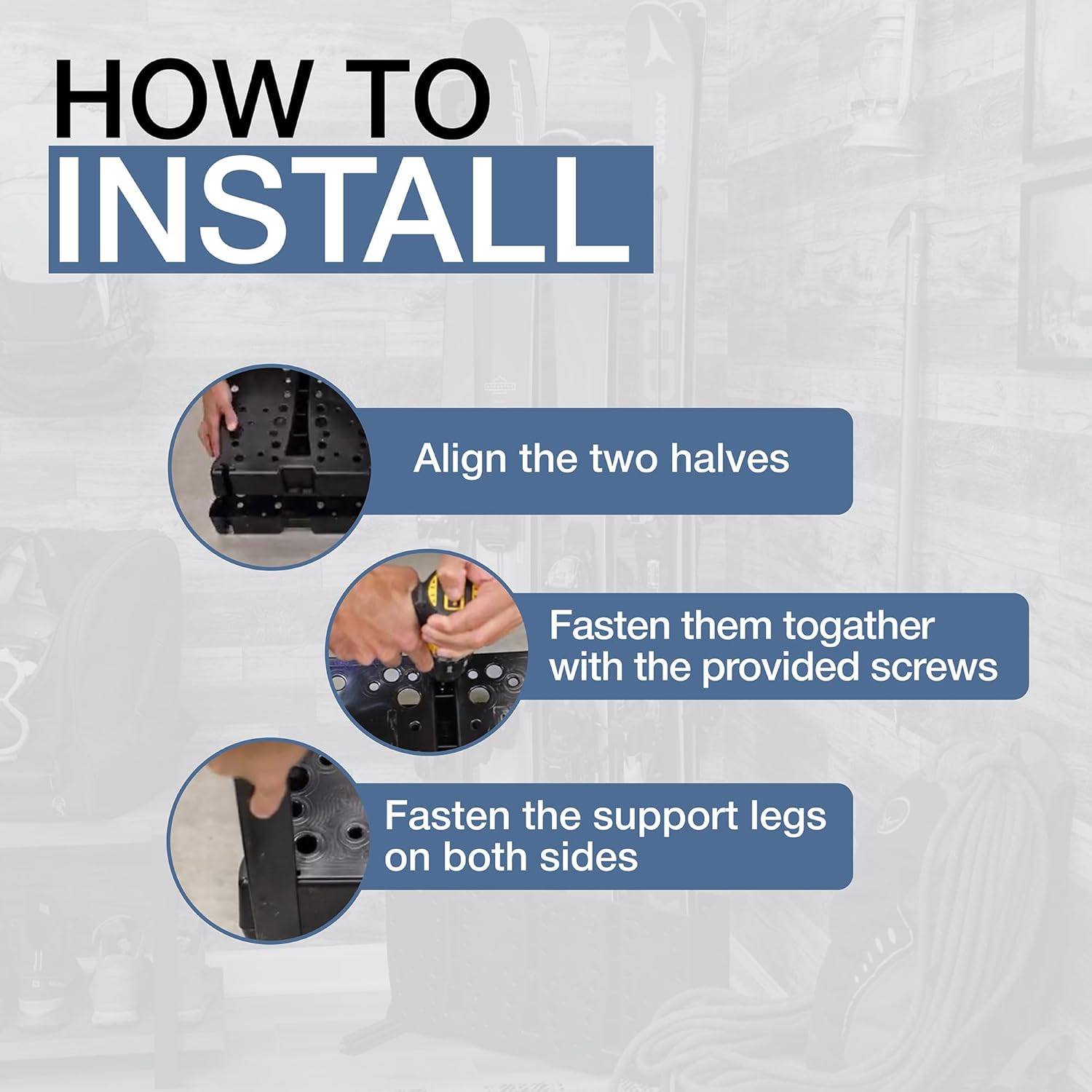 HOW TO
INSTALL

Align the two halves

Fasten them togather with the provided screws

Fasten the support legs on both sides