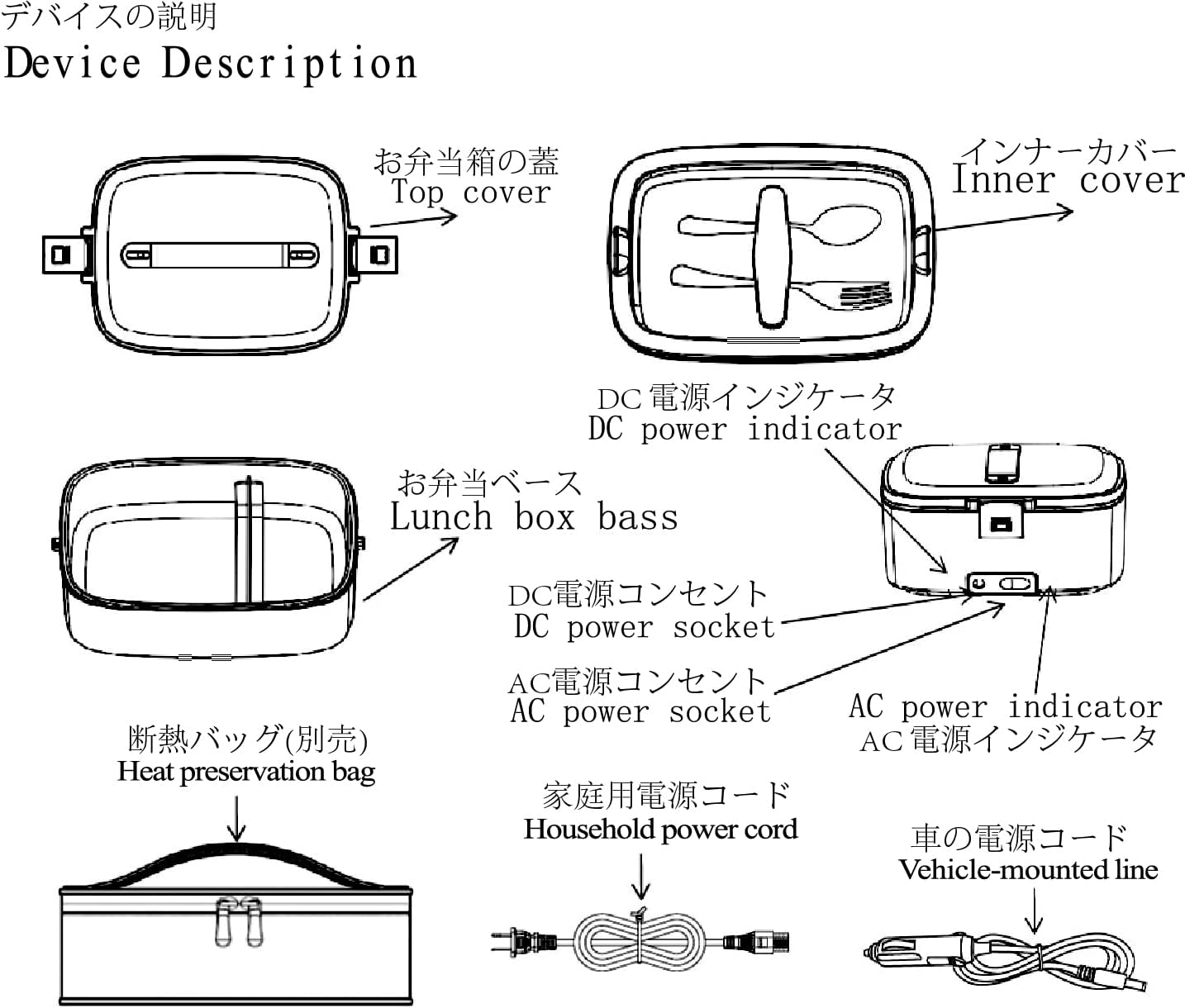 デバイスの説明
Device Description

お弁当箱の蓋
Top cover

インナーカバー
Inner cover

DC 電源インジケータ
DC power indicator

お弁当ベース
Lunch box bass

DC電源コンセント
DC power socket

AC電源コンセント
AC power socket

AC power indicator
AC 電源インジケータ

断熱バッグ(別売)
Heat preservation bag

家庭用電源コード
Household power cord

車の電源コード
Vehicle-mounted line