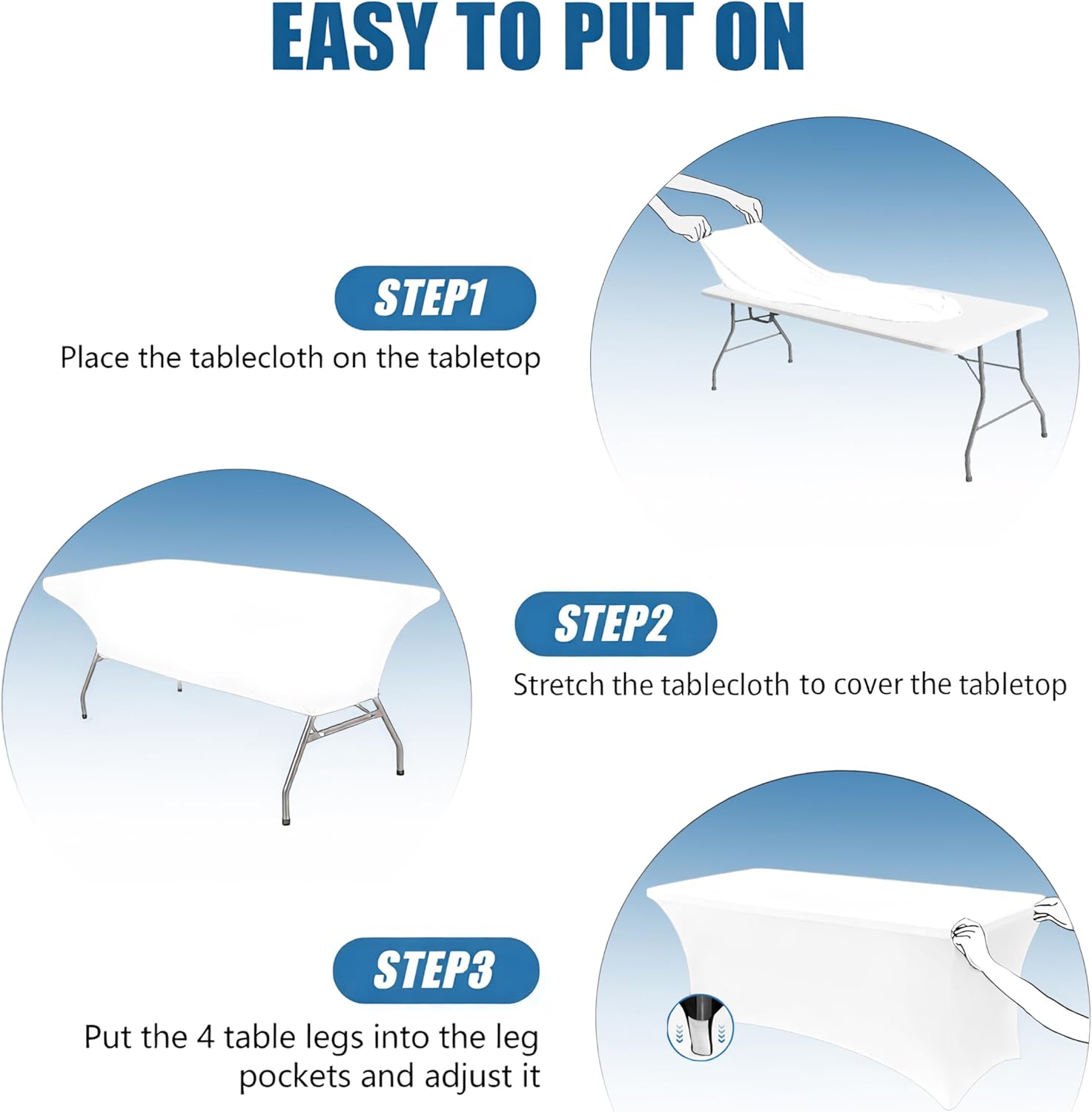 EASY TO PUT ON

STEP1

Place the tablecloth on the tabletop

STEP2

Stretch the tablecloth to cover the tabletop

STEP3

Put the 4 table legs into the leg pockets and adjust it