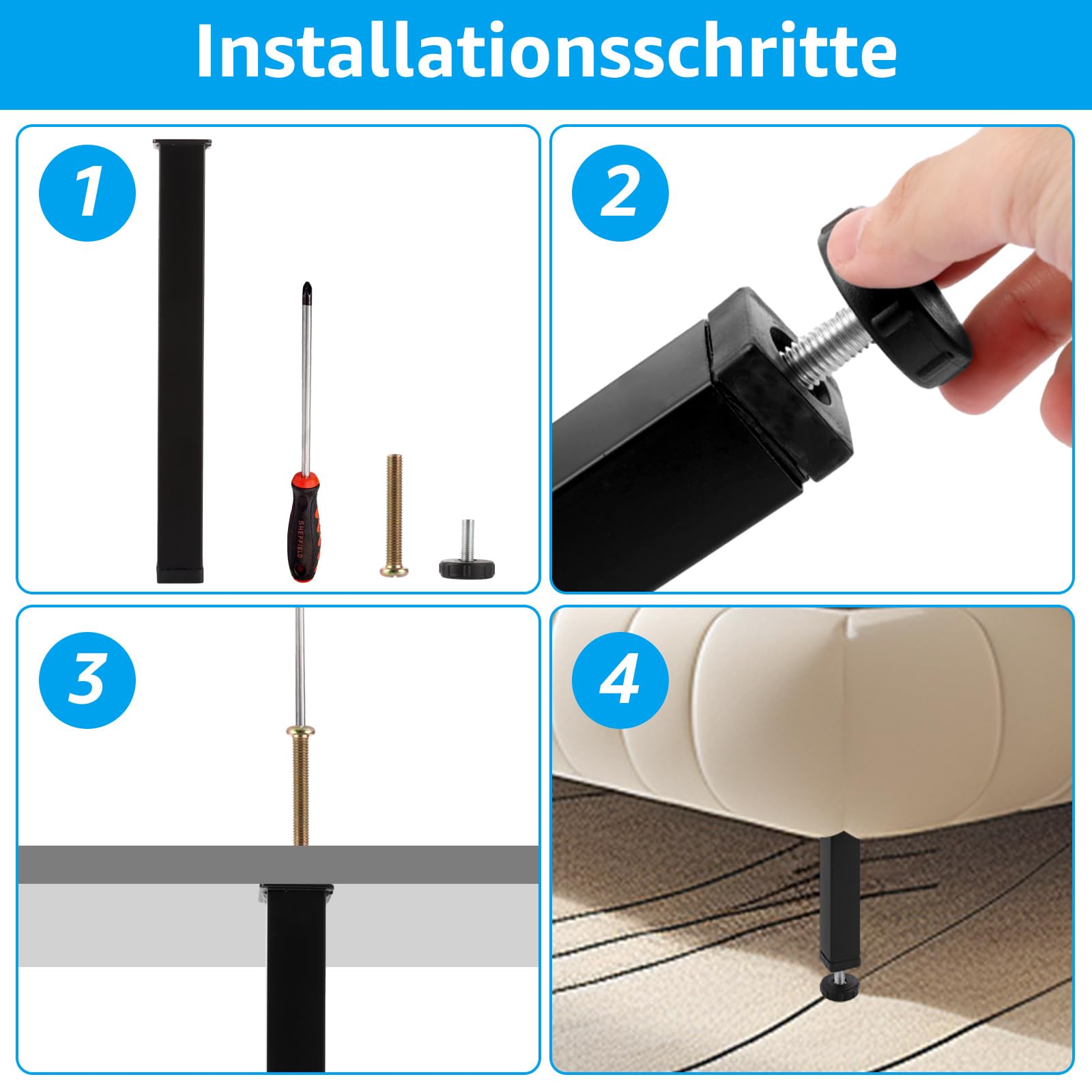 Installationsschritte

1

SHEFFIELD

2

3

4