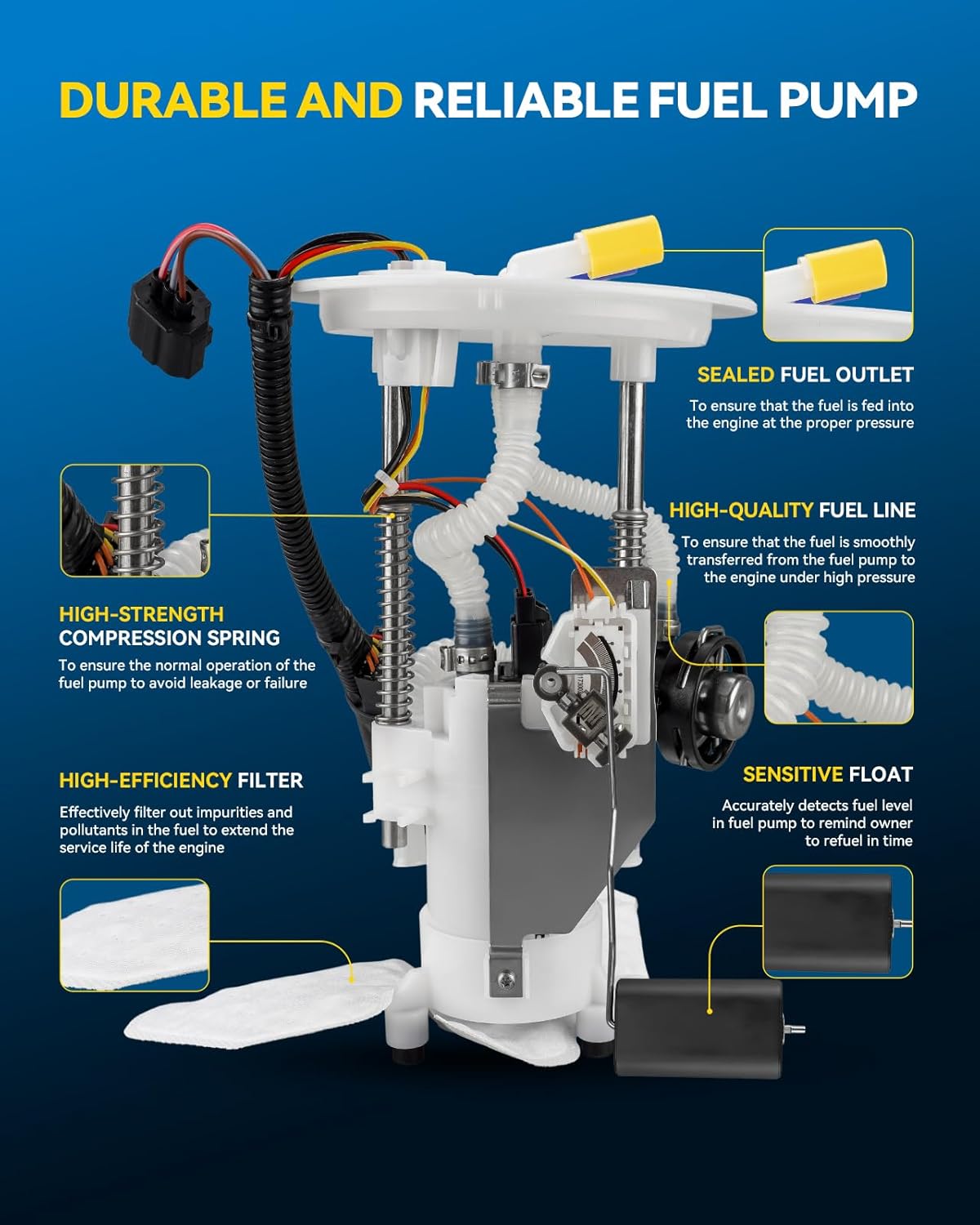 DURABLE AND RELIABLE FUEL PUMP

SEALED FUEL OUTLET

To ensure that the fuel is fed into the engine at the proper pressure

HIGH-QUALITY FUEL LINE

To ensure that the fuel is smoothly transferred from the fuel pump to the engine under high pressure

HIGH-STRENGTH COMPRESSION SPRING

To ensure the normal operation of the fuel pump to avoid leakage or failure

HIGH-EFFICIENCY FILTER

Effectively filter out impurities and pollutants in the fuel to extend the service life of the engine

SENSITIVE FLOAT

Accurately detects fuel level in fuel pump to remind owner to refuel in time