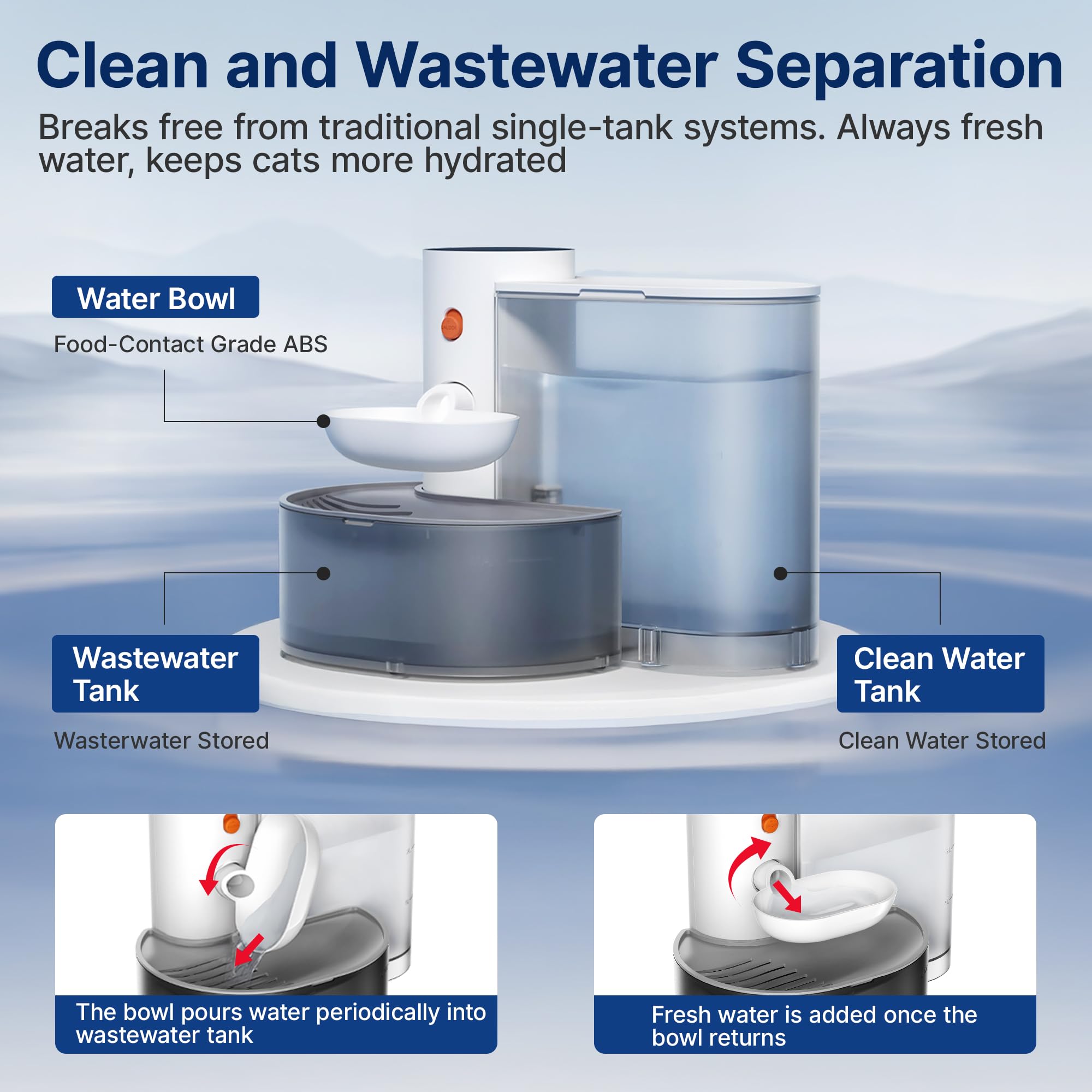 Clean and Wastewater Separation

Breaks free from traditional single-tank systems. Always fresh water, keeps cats more hydrated

Water Bowl

Food-Contact Grade ABS

Wastewater Tank

Wasterwater Stored

Clean Water Tank

Clean Water Stored

The bowl pours water periodically into wastewater tank

Fresh water is added once the bowl returns