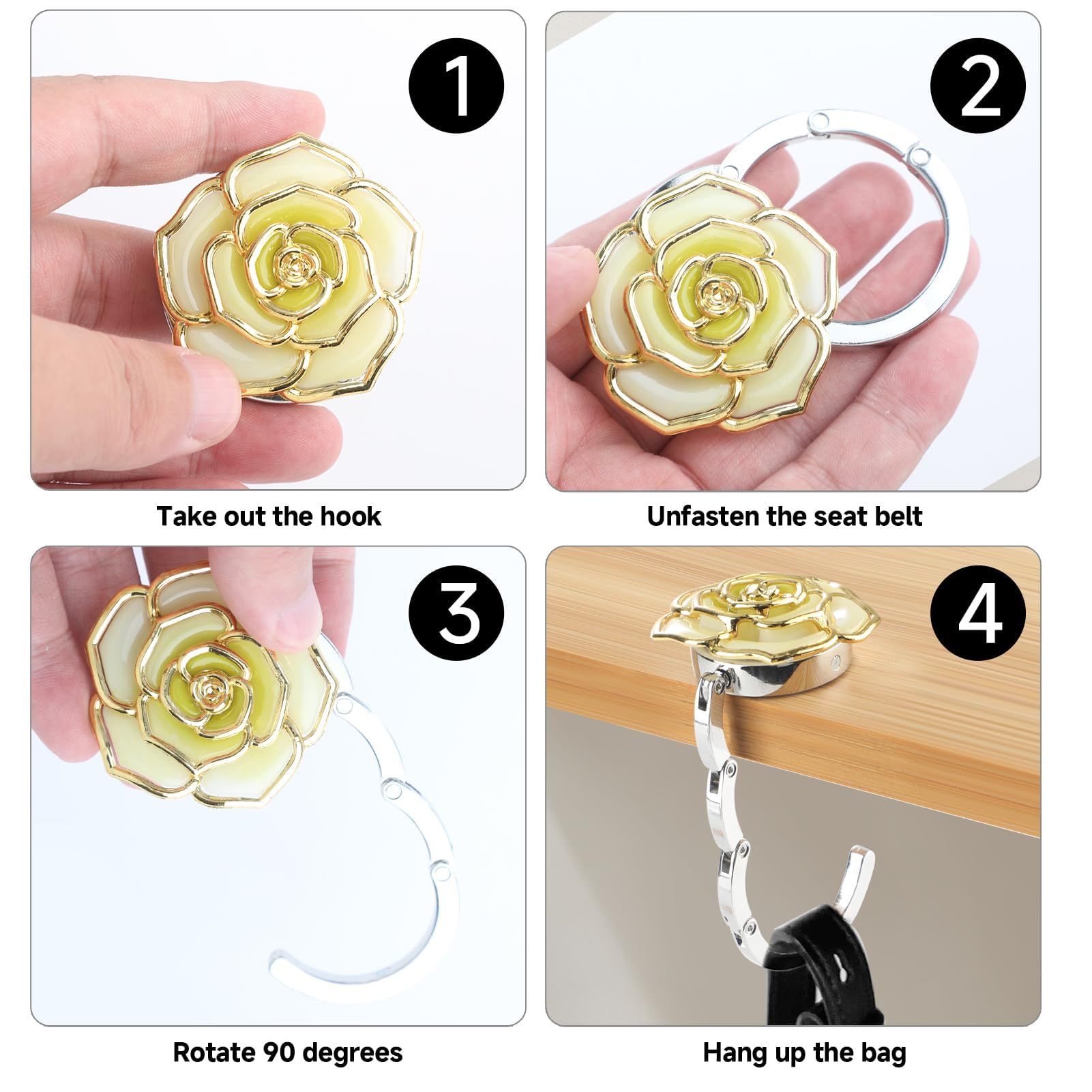 1

Take out the hook

2

Unfasten the seat belt

3

Rotate 90 degrees

4

Hang up the bag