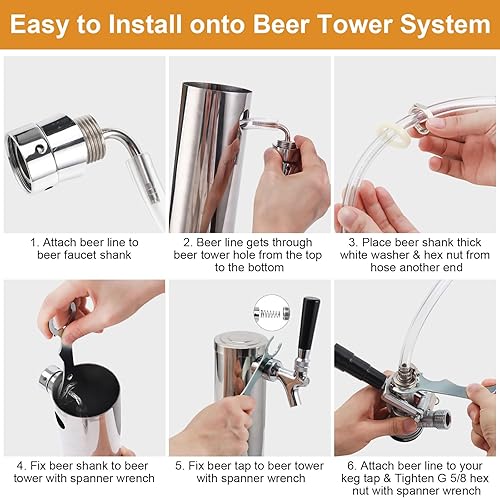 Easy to Install onto Beer Tower System

1. Attach beer line to beer faucet shank

2. Beer line gets through beer tower hole from the top to the bottom

3. Place beer shank thick white washer & hex nut from hose another end

4. Fix beer shank to beer tower with spanner wrench

5. Fix beer tap to beer tower with spanner wrench

6. Attach beer line to your keg tap & Tighten G 5/8 hex nut with spanner wrench