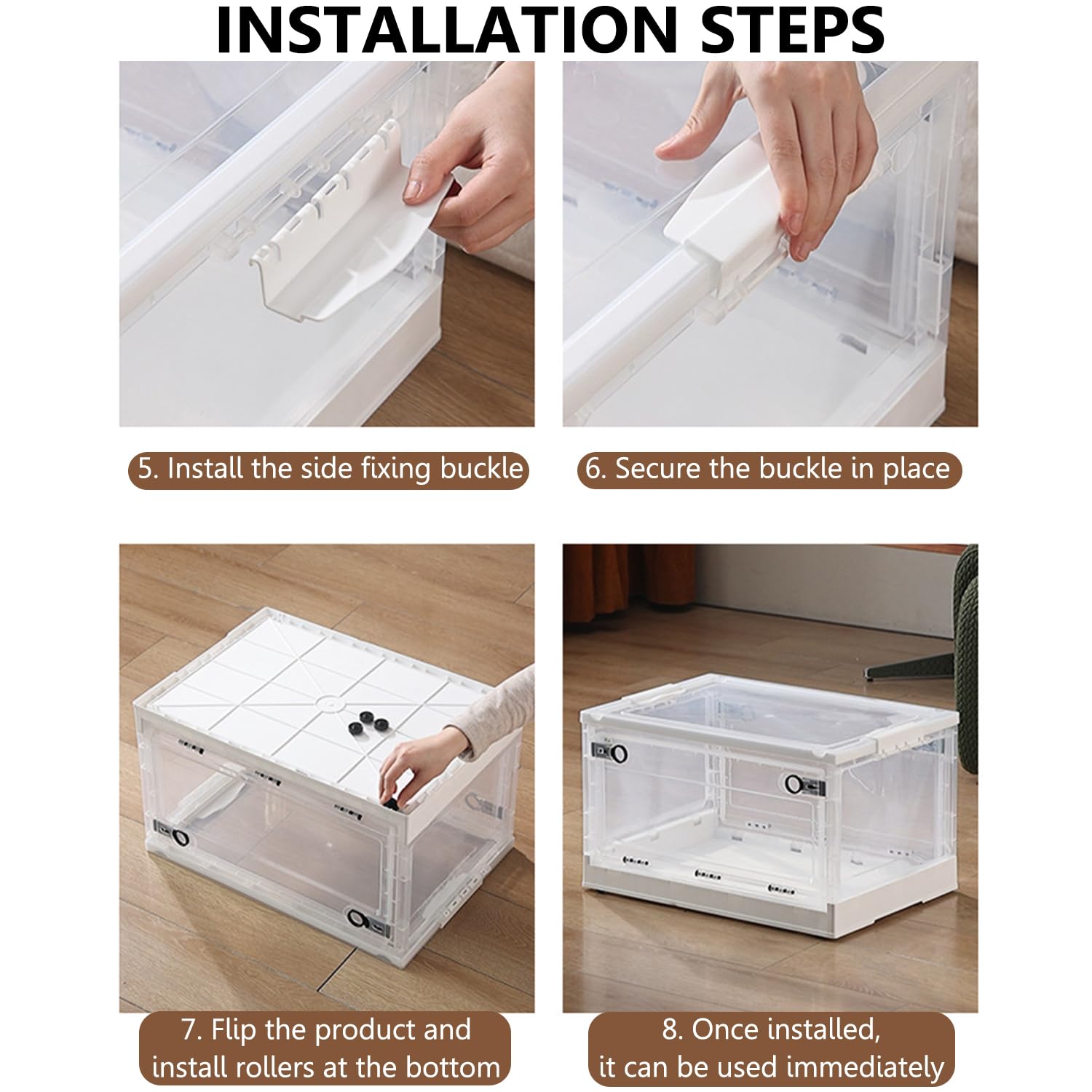 INSTALLATION STEPS

5. Install the side fixing buckle

6. Secure the buckle in place

7. Flip the product and install rollers at the bottom

8. Once installed, it can be used immediately