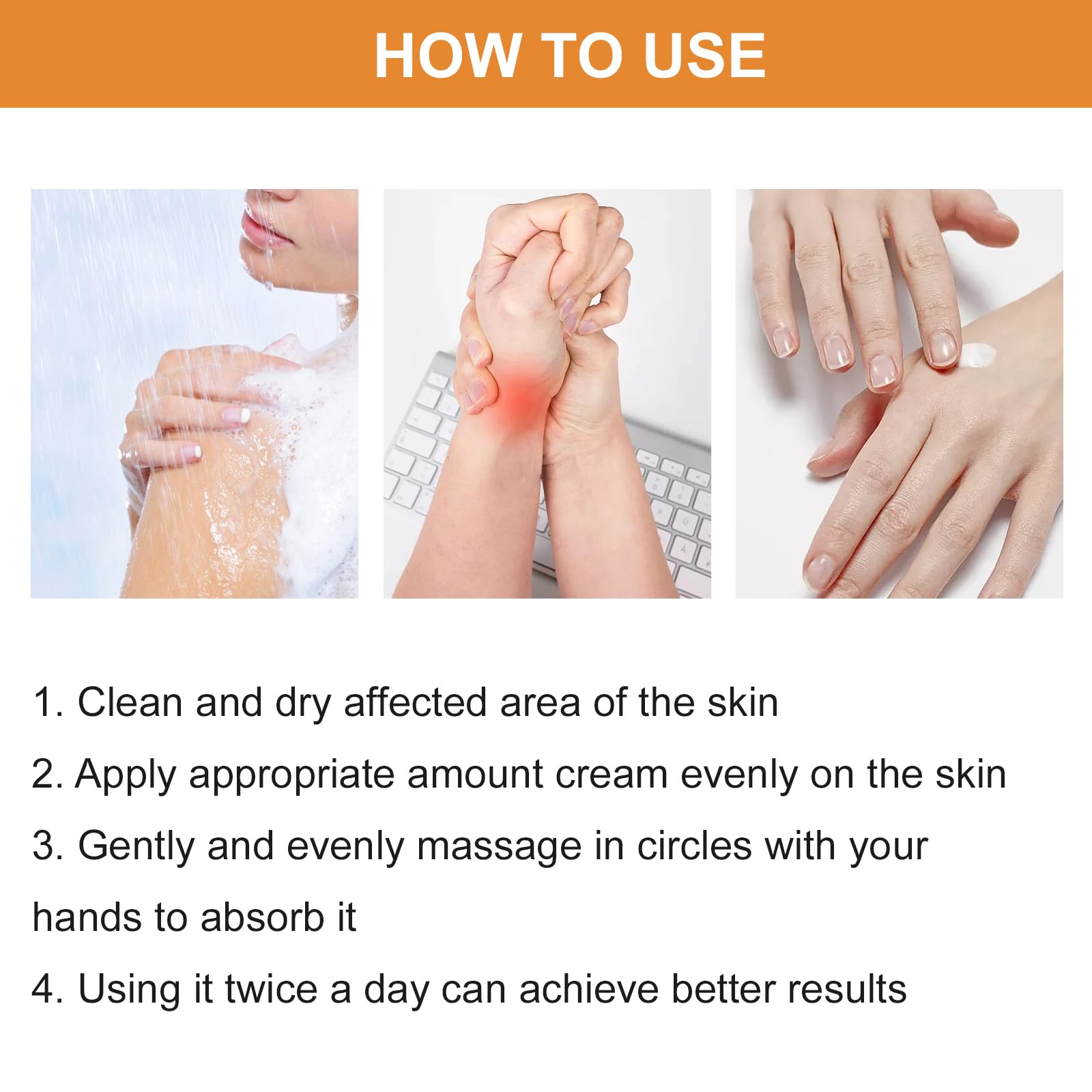 HOW TO USE

1. Clean and dry affected area of the skin

2. Apply appropriate amount cream evenly on the skin

3. Gently and evenly massage in circles with your hands to absorb it

4. Using it twice a day can achieve better results