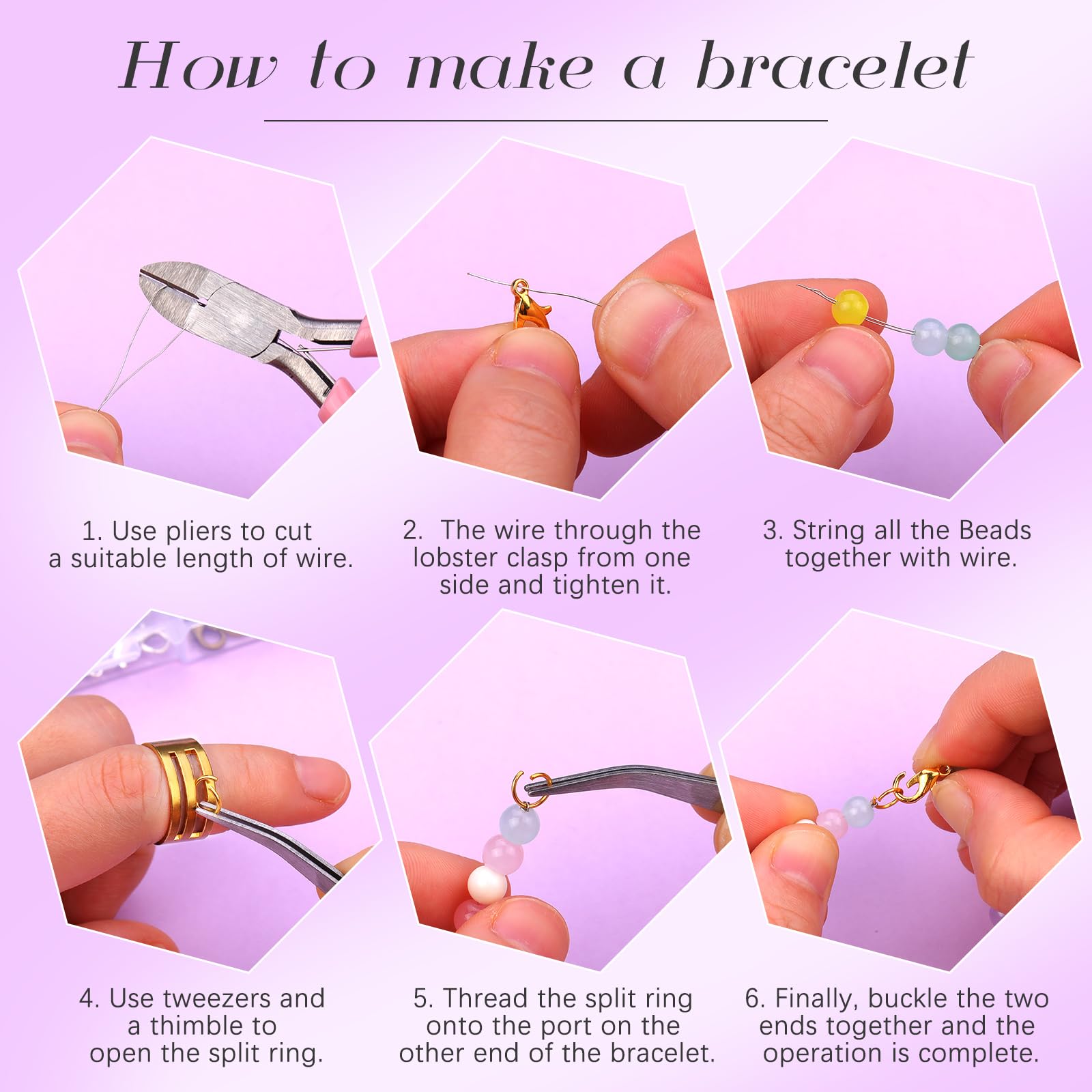 How to make a bracelet

1. Use pliers to cut a suitable length of wire.

2. The wire through the lobster clasp from one side and tighten it.

3. String all the Beads together with wire.

4. Use tweezers and a thimble to open the split ring.

5. Thread the split ring onto the port on the other end of the bracelet.

6. Finally, buckle the two ends together and the operation is complete.