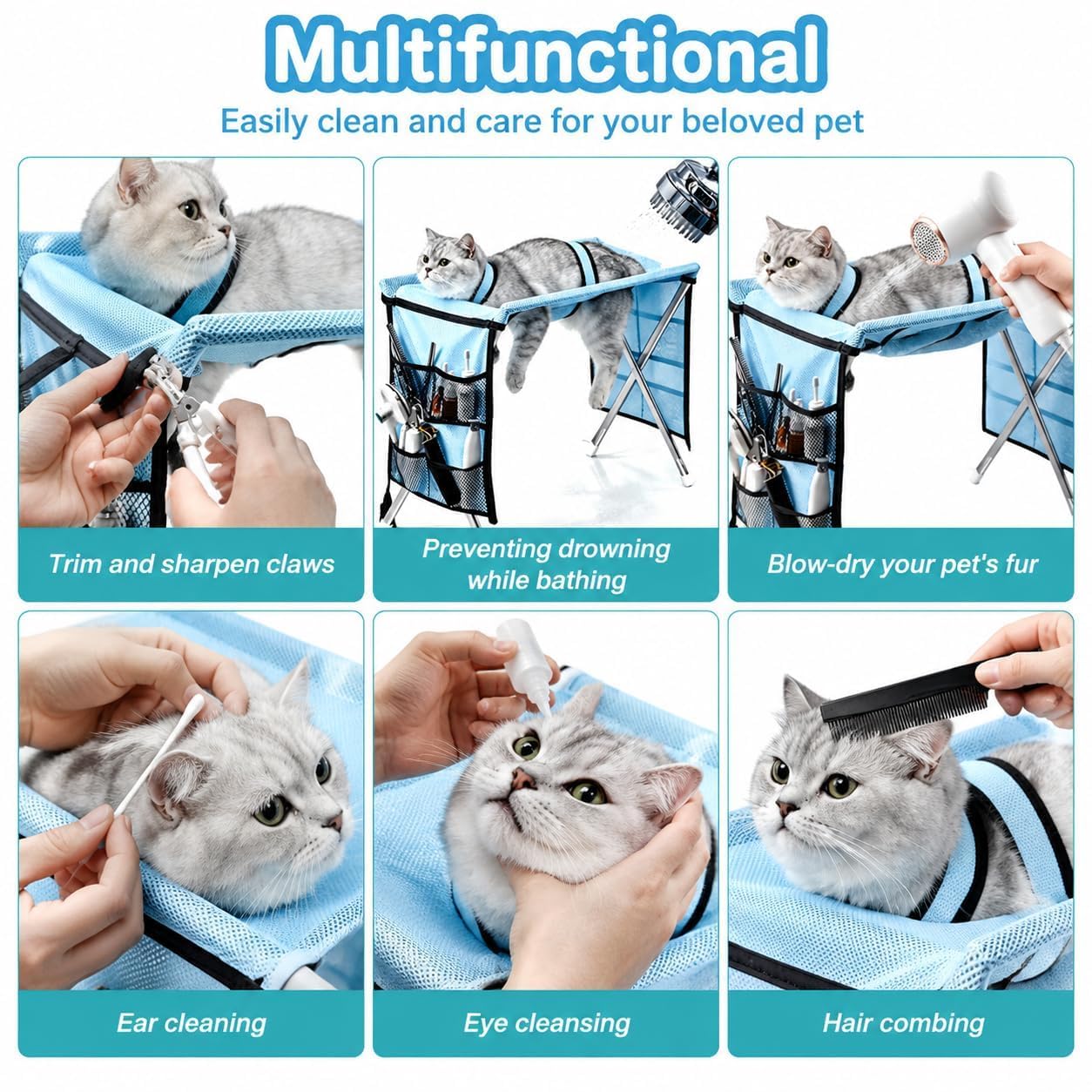 Multifunctional

Easily clean and care for your beloved pet

Trim and sharpen claws

Preventing drowning while bathing

Blow-dry your pet's fur

Ear cleaning

Eye cleansing

Hair combing