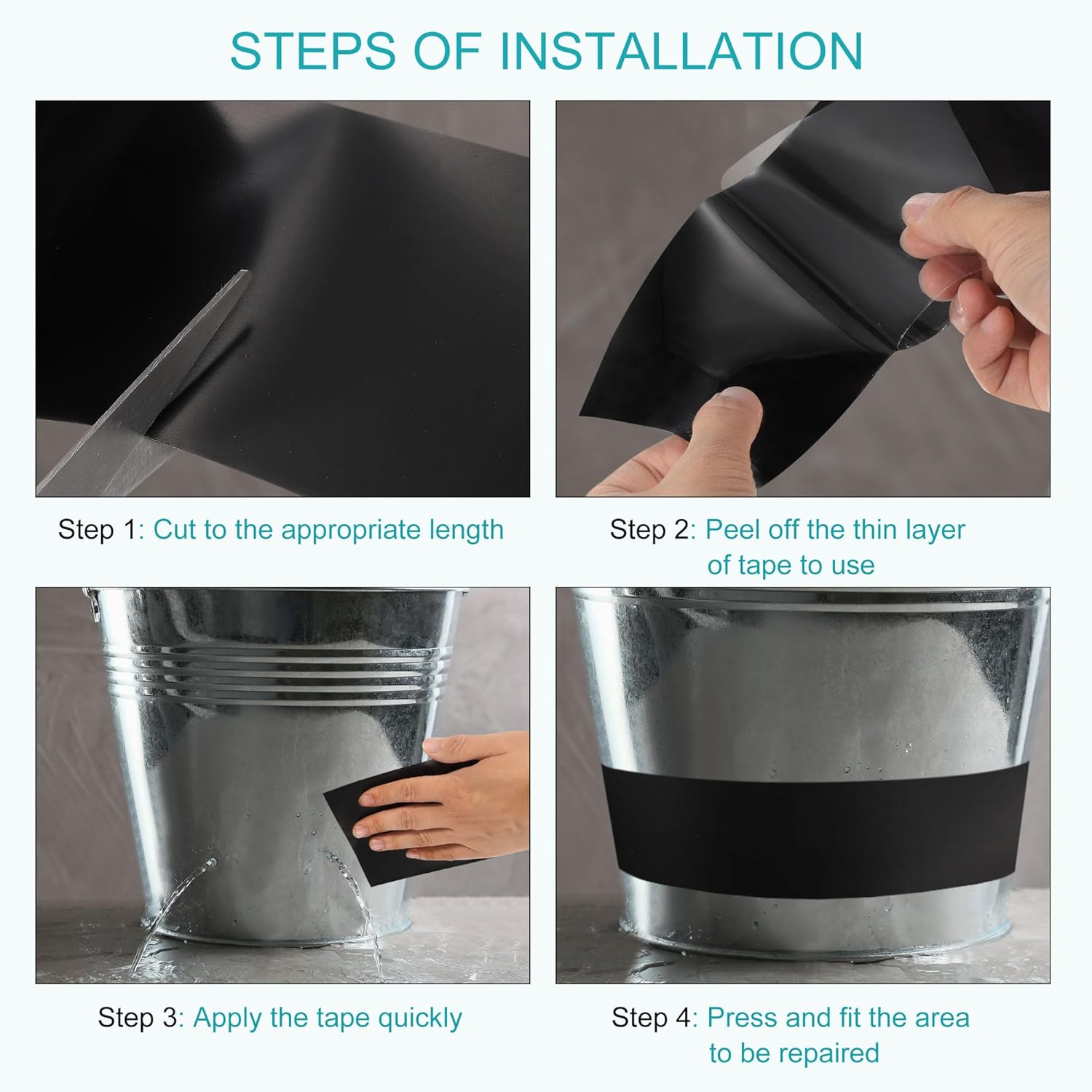 STEPS OF INSTALLATION

Step 1: Cut to the appropriate length

Step 2: Peel off the thin layer of tape to use

Step 3: Apply the tape quickly

Step 4: Press and fit the area to be repaired