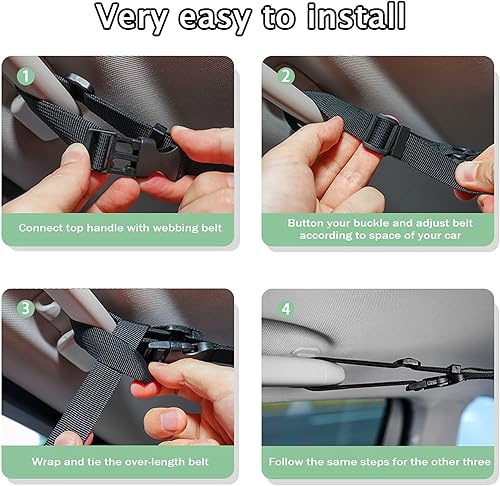 Very easy to install

1
Connect top handle with webbing belt

2
Button your buckle and adjust belt according to space of your car

3
Wrap and tie the over-length belt

4
Follow the same steps for the other three