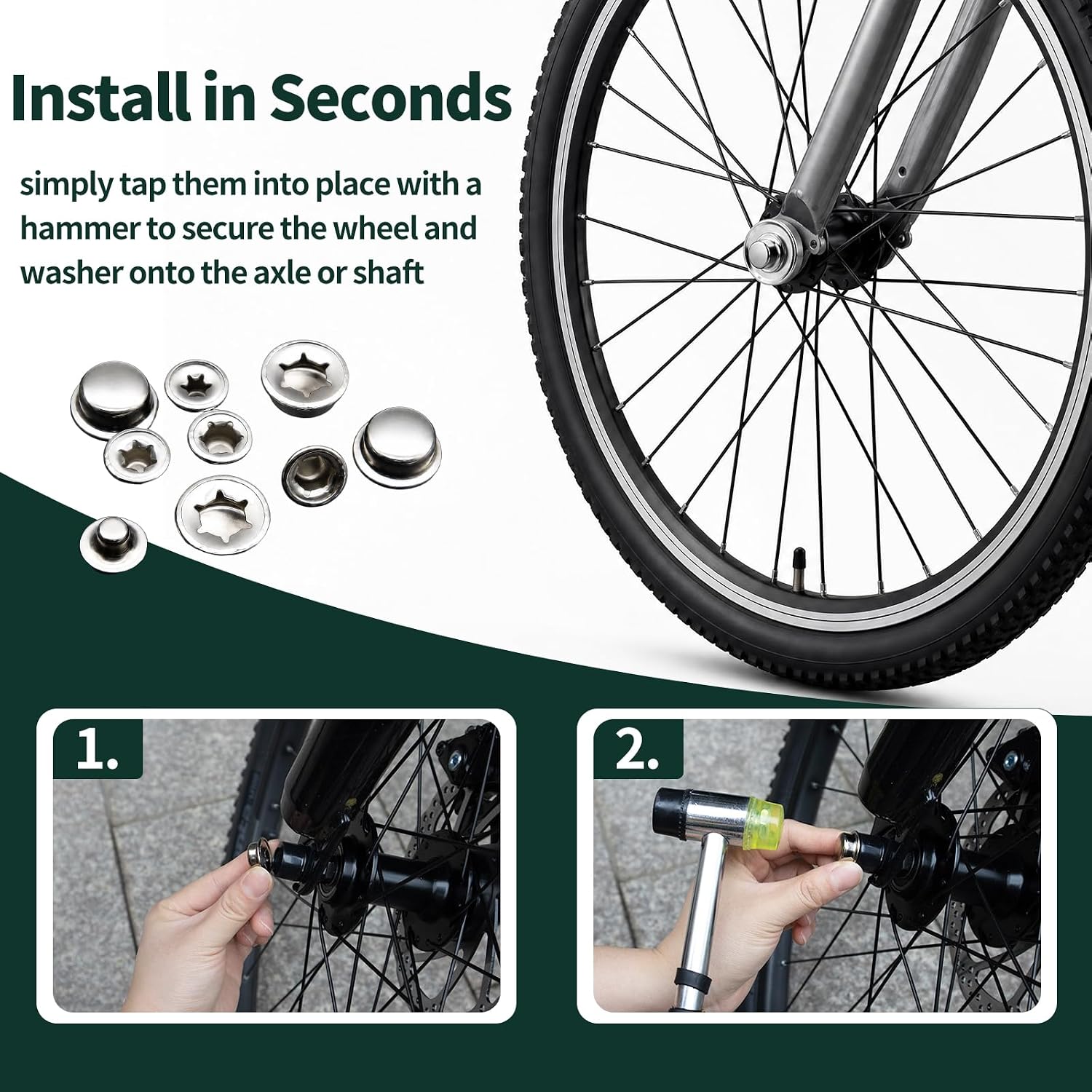 Install in Seconds

simply tap them into place with a hammer to secure the wheel and washer onto the axle or shaft

1.

2.