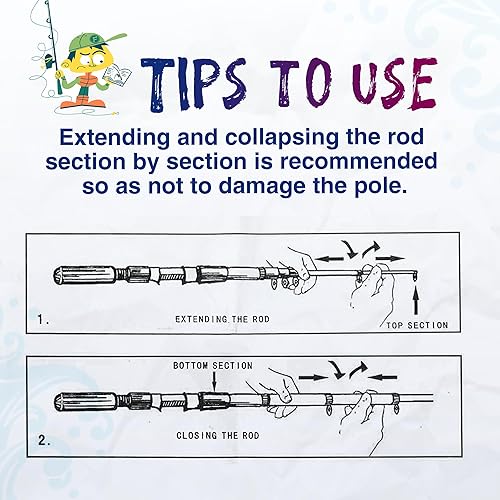 TIPS TO USE

Extending and collapsing the rod section by section is recommended so as not to damage the pole.

1.

EXTENDING THE ROD

TOP SECTION

BOTTOM SECTION

2.

CLOSING THE ROD