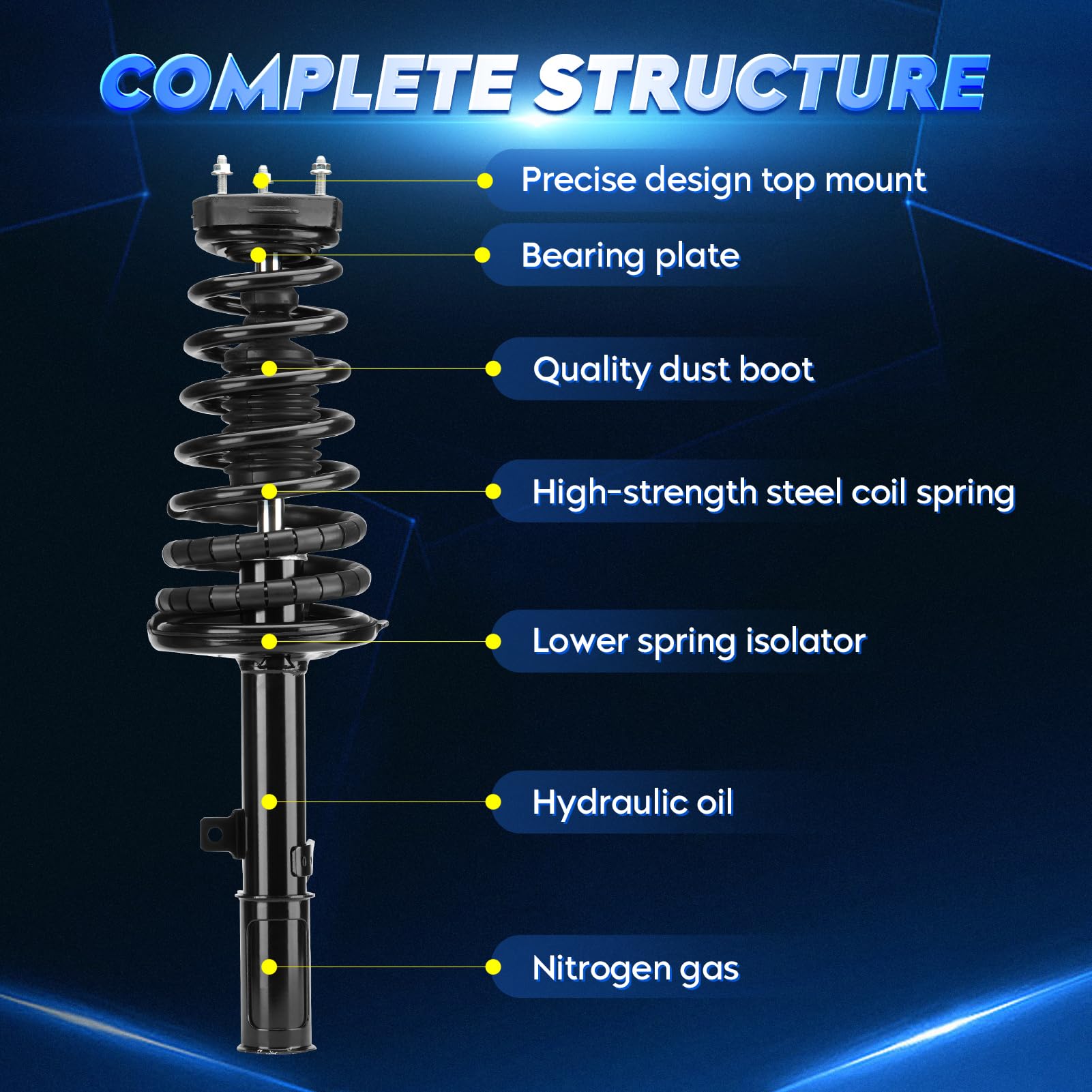 COMPLETE STRUCTURE

Precise design top mount

Bearing plate

Quality dust boot

High-strength steel coil spring

Lower spring isolator

Hydraulic oil

Nitrogen gas