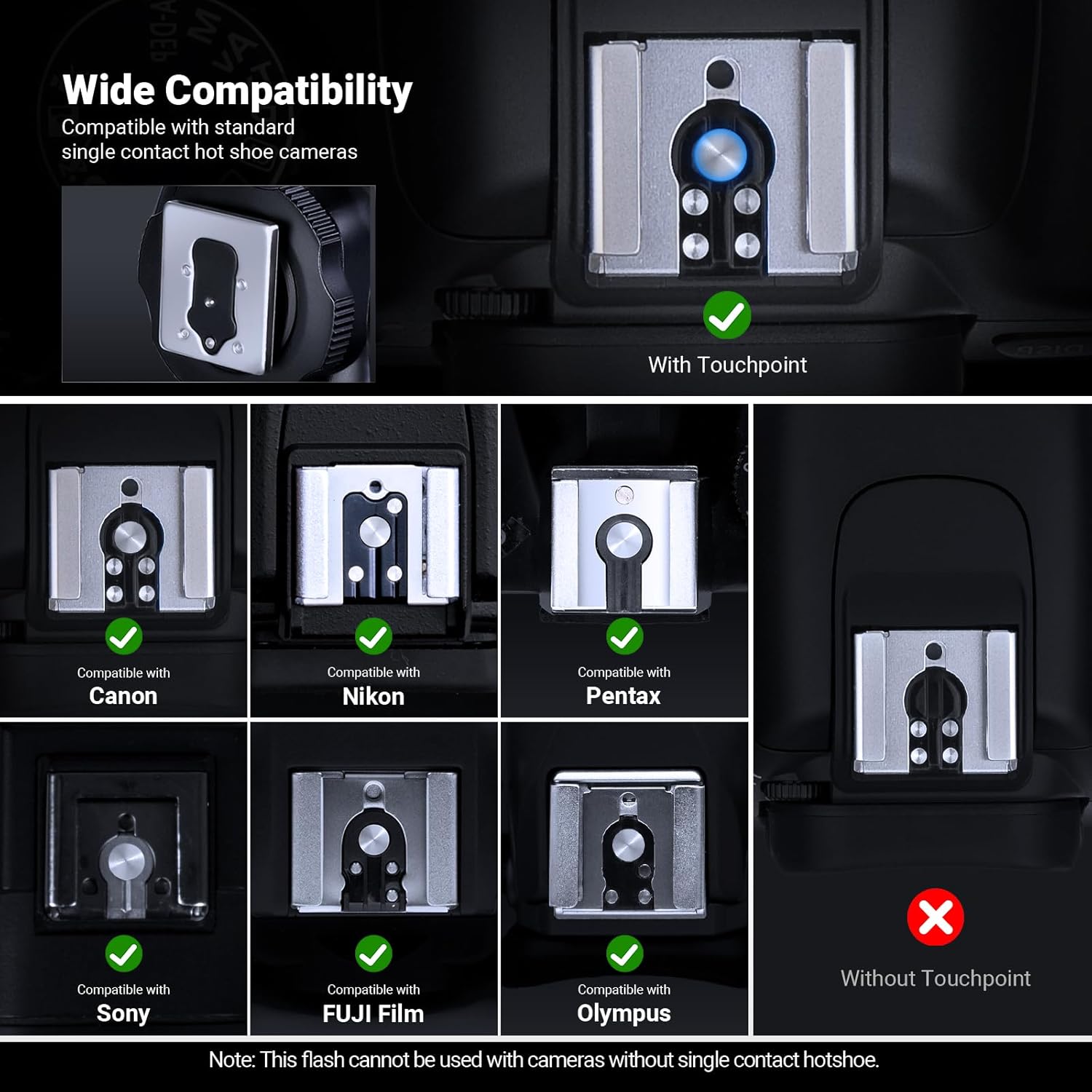 Wide Compatibility
Compatible with standard single contact hot shoe cameras

With Touchpoint

Compatible with
Canon

Compatible with
Nikon

Compatible with
Pentax

Compatible with
Sony

Compatible with
FUJI Film

Compatible with
Olympus

Without Touchpoint

Note: This flash cannot be used with cameras without single contact hotshoe.