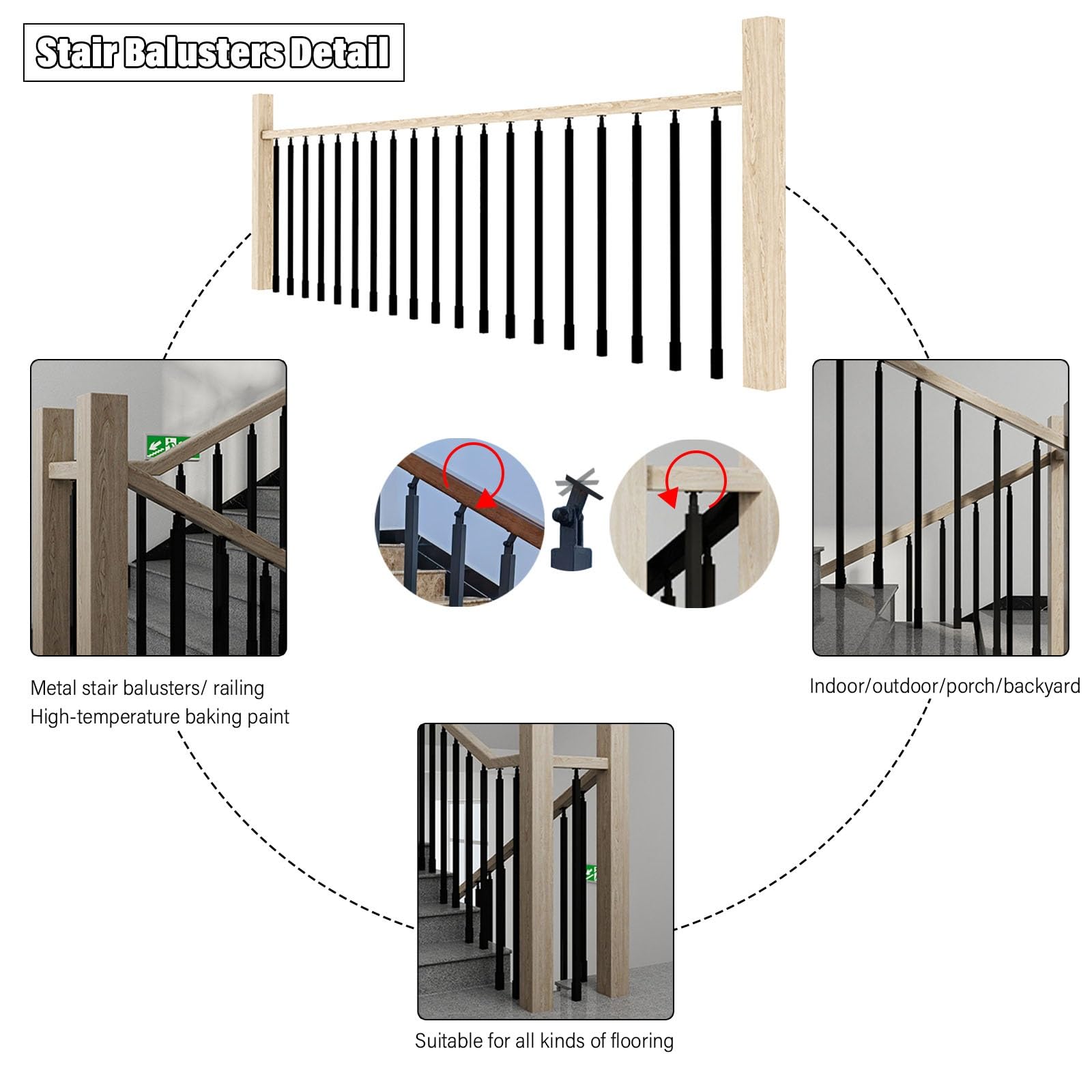 Stair Balusters Detail

Metal stair balusters/ railing
High-temperature baking paint

Indoor/outdoor/porch/backyard

Suitable for all kinds of flooring