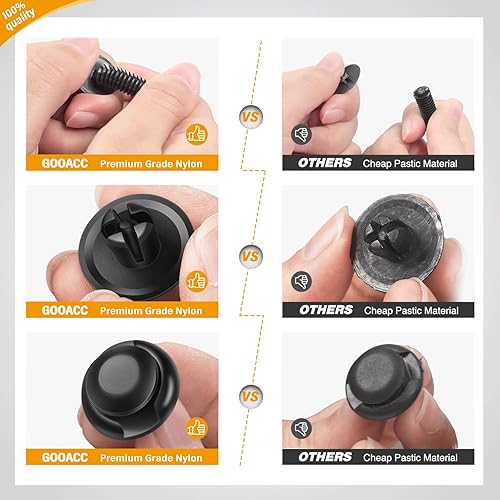 100% quality

GOOACC Premium Grade Nylon

VS

OTHERS Cheap Pastic Material

GOOACC Premium Grade Nylon

VS

OTHERS Cheap Pastic Material

GOOACC Premium Grade Nylon

VS

OTHERS Cheap Pastic Material