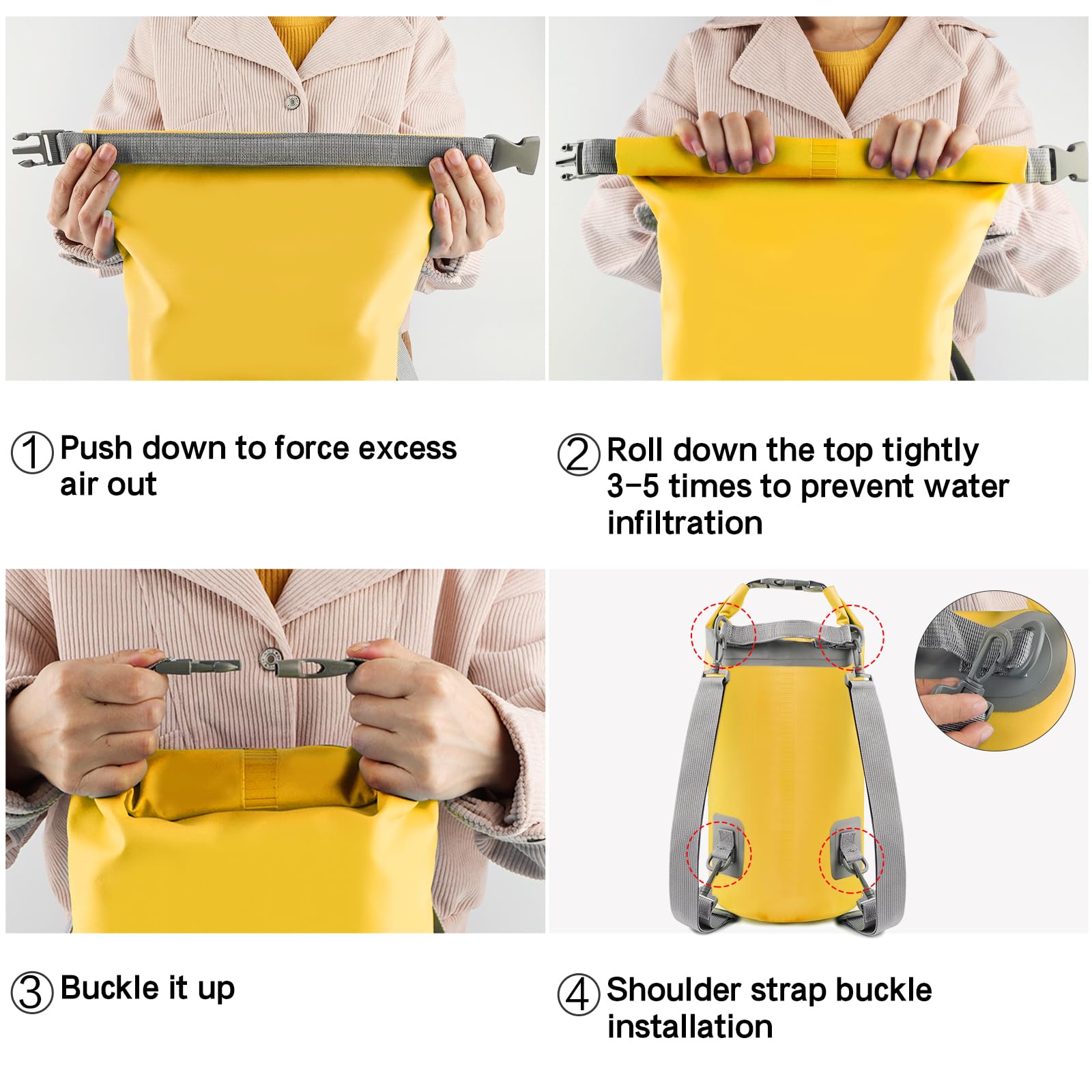 ① Push down to force excess air out

② Roll down the top tightly 3-5 times to prevent water infiltration

③ Buckle it up

④ Shoulder strap buckle installation