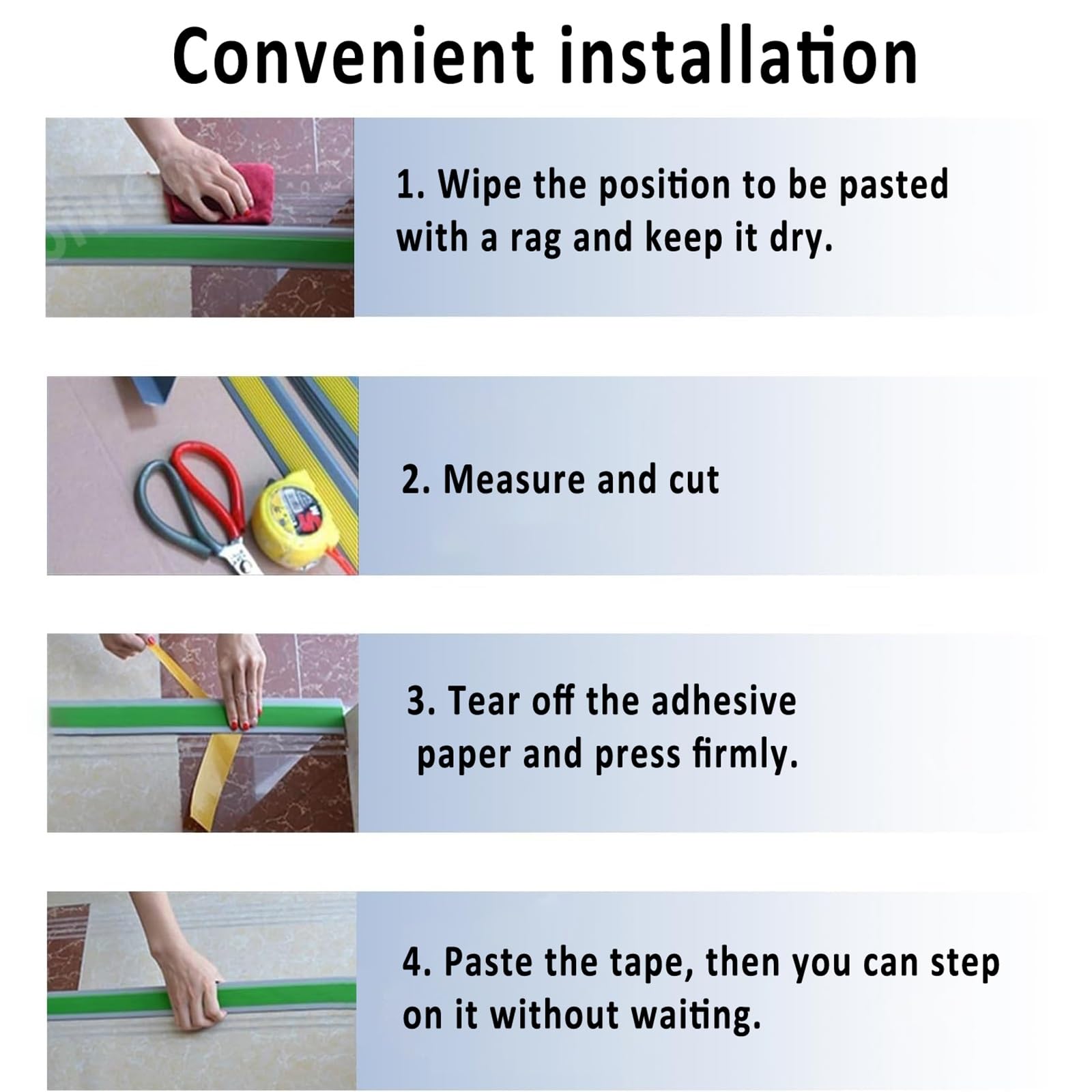 Convenient installation

1. Wipe the position to be pasted with a rag and keep it dry.

2. Measure and cut

3. Tear off the adhesive paper and press firmly.

4. Paste the tape, then you can step on it without waiting.