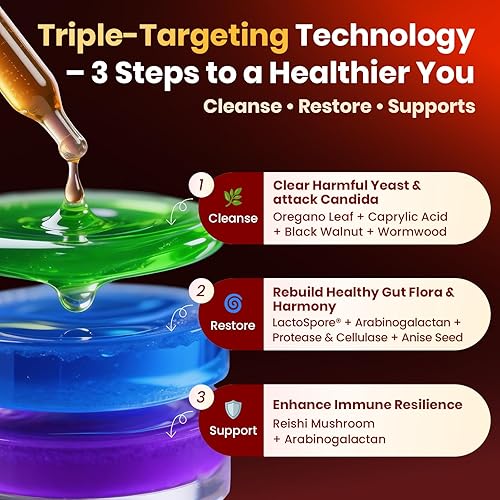 Triple-Targeting Technology – 3 Steps to a Healthier You

Cleanse • Restore • Supports

1
Cleanse
Clear Harmful Yeast & attack Candida
Oregano Leaf + Caprylic Acid + Black Walnut + Wormwood

2
Restore
Rebuild Healthy Gut Flora & Harmony
LactoSpore® + Arabinogalactan + Protease & Cellulase + Anise Seed

3
Support
Enhance Immune Resilience
Reishi Mushroom + Arabinogalactan