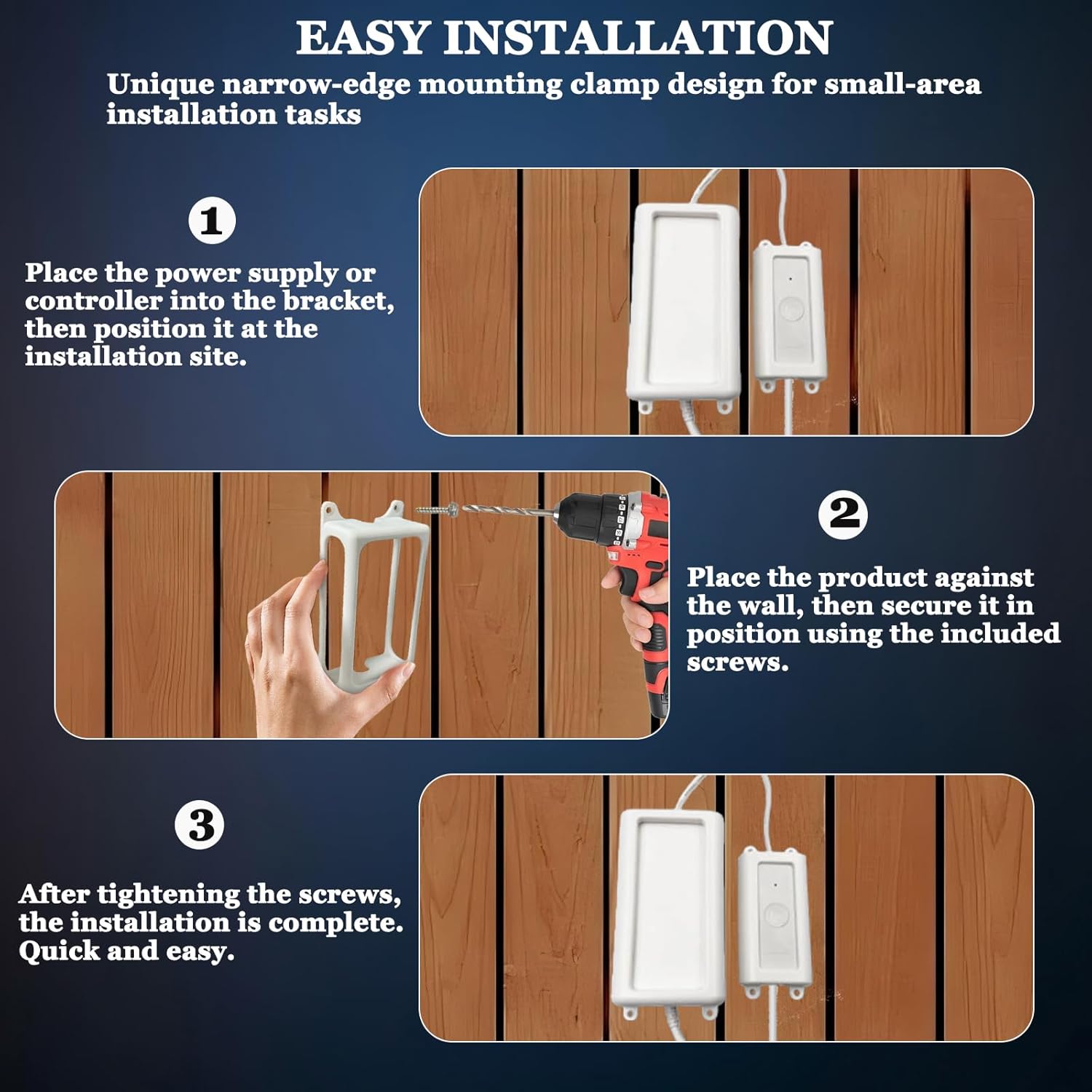 EASY INSTALLATION

Unique narrow-edge mounting clamp design for small-area installation tasks

1

Place the power supply or controller into the bracket, then position it at the installation site.

2

Place the product against the wall, then secure it in position using the included screws.

3

After tightening the screws, the installation is complete. Quick and easy.