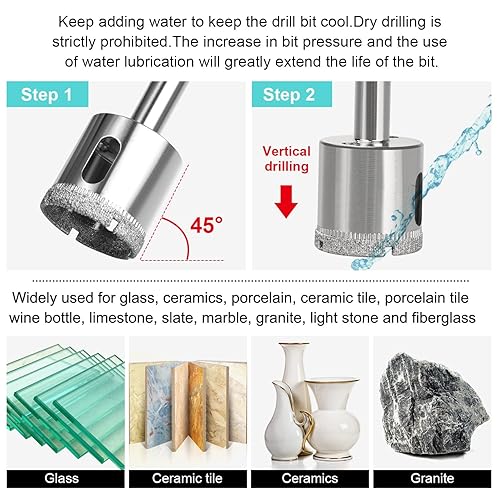 Keep adding water to keep the drill bit cool.Dry drilling is strictly prohibited.The increase in bit pressure and the use of water lubrication will greatly extend the life of the bit.

Step 1

45°

Step 2

Vertical drilling

Widely used for glass, ceramics, porcelain, ceramic tile, porcelain tile wine bottle, limestone, slate, marble, granite, light stone and fiberglass

Glass

Ceramic tile

Ceramics

Granite