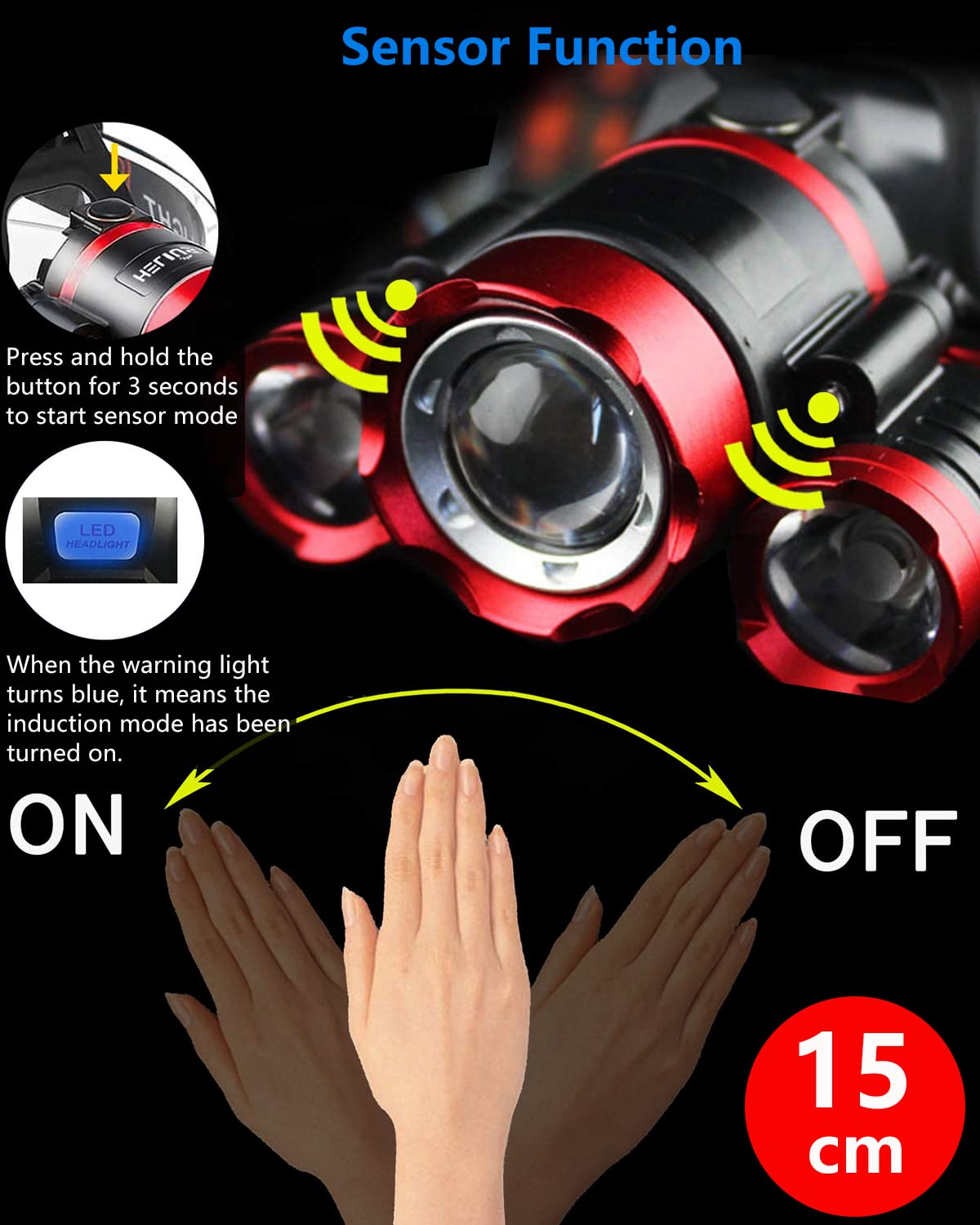 Sensor Function

Press and hold the button for 3 seconds to start sensor mode

LED HEADLIGHT

When the warning light turns blue, it means the induction mode has been turned on.

ON

OFF

15 cm