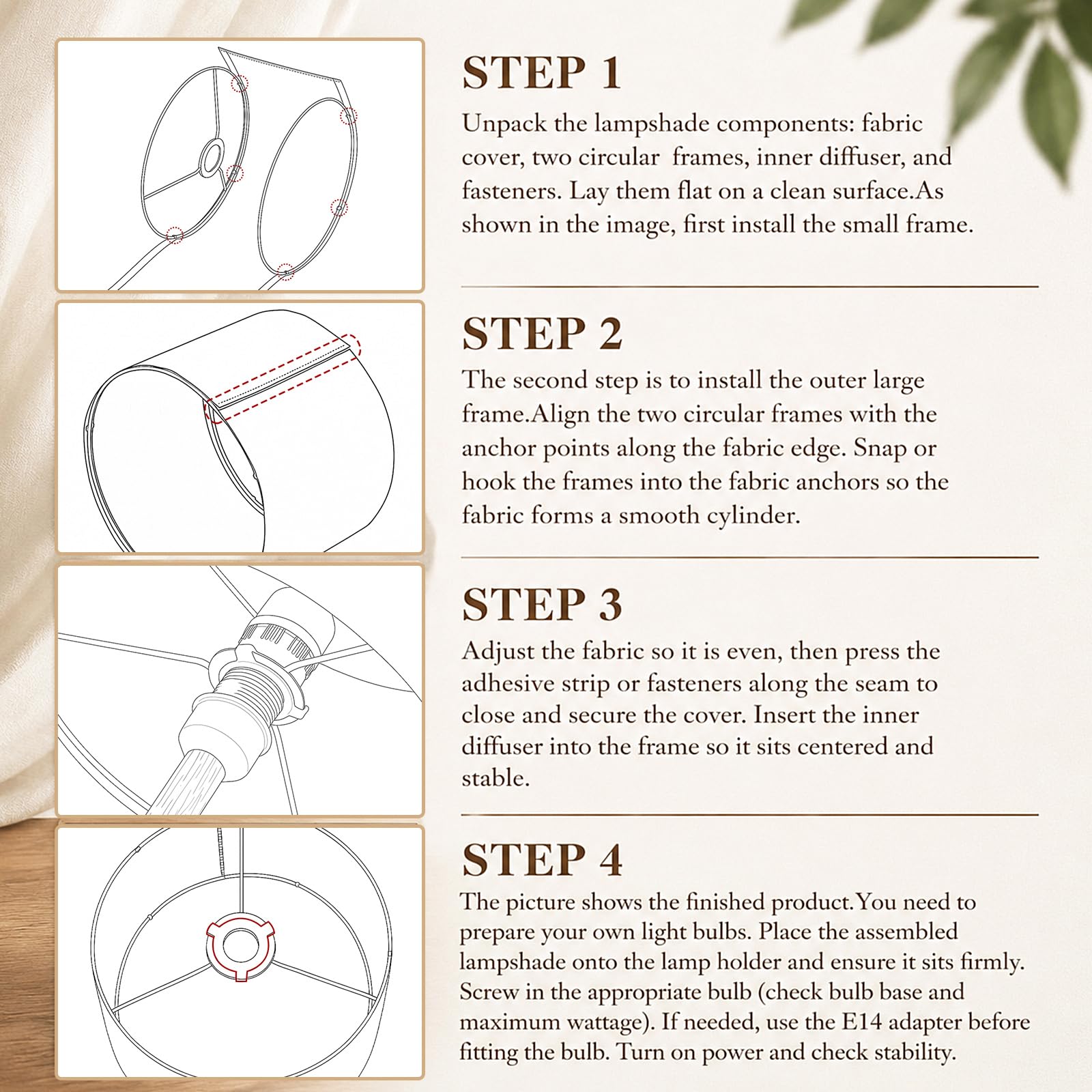 STEP 1

Unpack the lampshade components: fabric cover, two circular frames, inner diffuser, and fasteners. Lay them flat on a clean surface.As shown in the image, first install the small frame.

STEP 2

The second step is to install the outer large frame.Align the two circular frames with the anchor points along the fabric edge. Snap or hook the frames into the fabric anchors so the fabric forms a smooth cylinder.

STEP 3

Adjust the fabric so it is even, then press the adhesive strip or fasteners along the seam to close and secure the cover. Insert the inner diffuser into the frame so it sits centered and stable.

STEP 4

The picture shows the finished product.You need to prepare your own light bulbs. Place the assembled lampshade onto the lamp holder and ensure it sits firmly. Screw in the appropriate bulb (check bulb base and maximum wattage). If needed, use the E14 adapter before fitting the bulb. Turn on power and check stability.