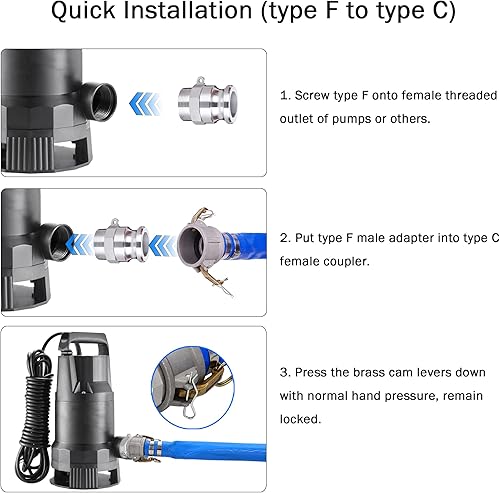 Quick Installation (type F to type C)

1. Screw type F onto female threaded outlet of pumps or others.

2. Put type F male adapter into type C female coupler.

3. Press the brass cam levers down with normal hand pressure, remain locked.