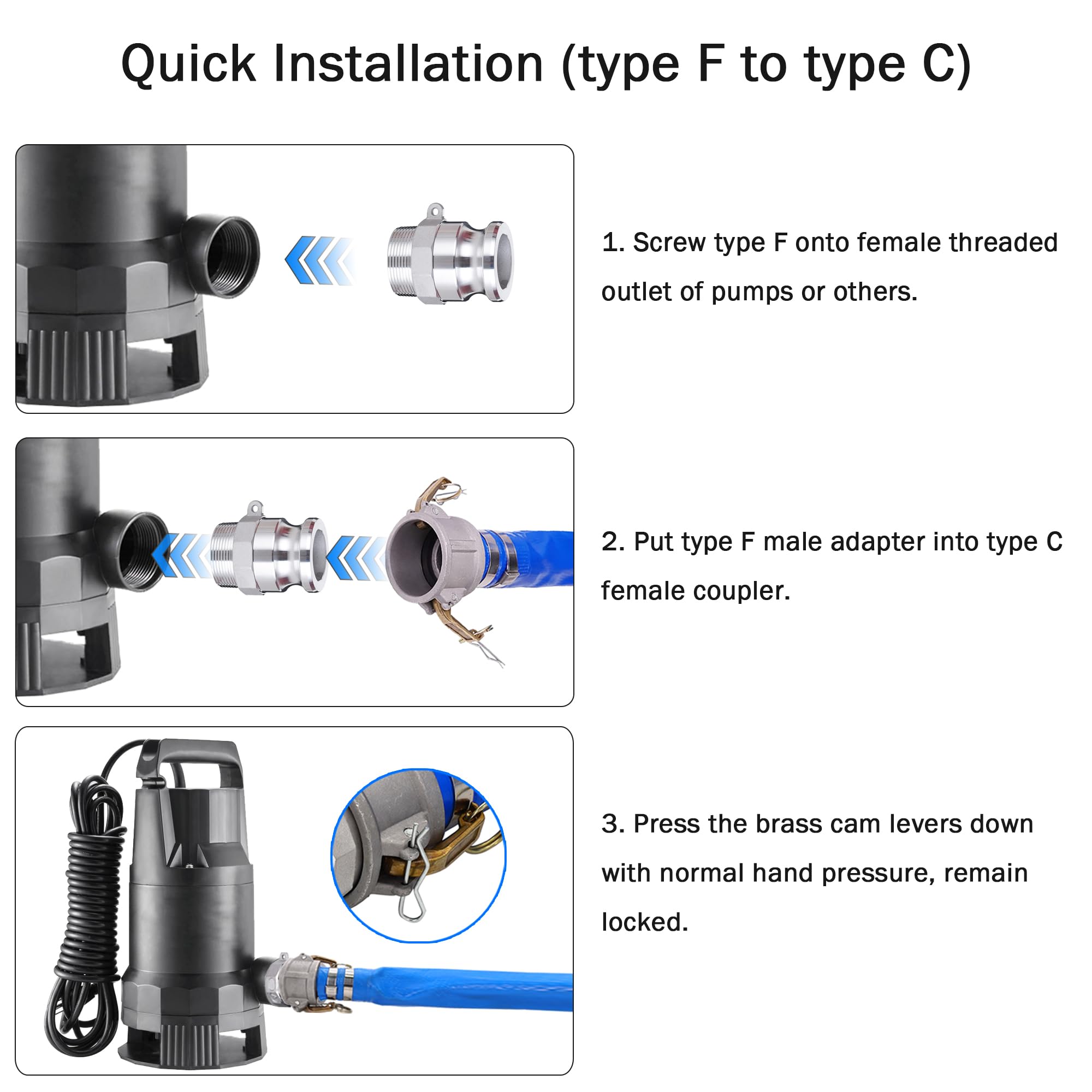 Quick Installation (type F to type C)

1. Screw type F onto female threaded outlet of pumps or others.

2. Put type F male adapter into type C female coupler.

3. Press the brass cam levers down with normal hand pressure, remain locked.