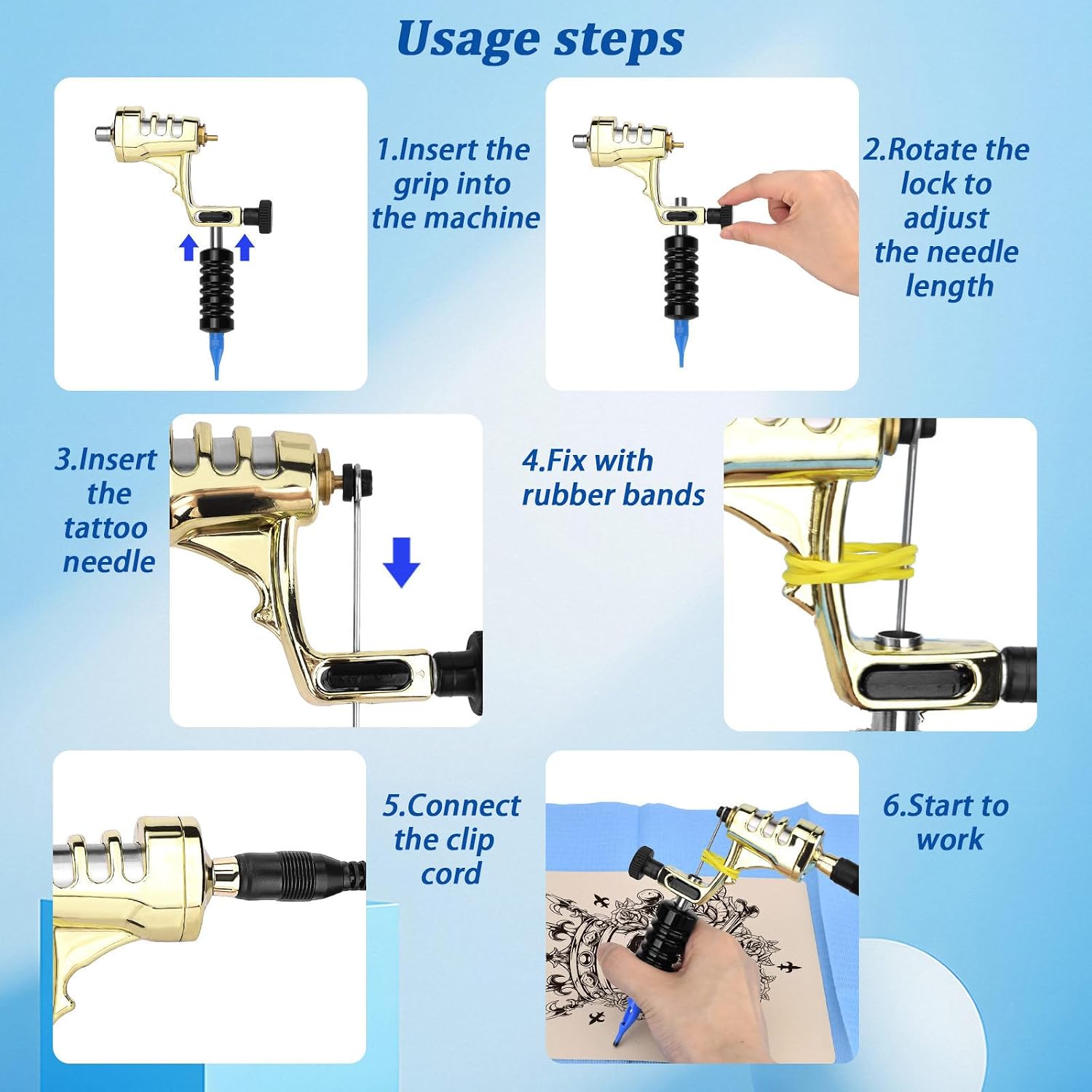 Usage steps

1.Insert the grip into the machine

2.Rotate the lock to adjust the needle length

3.Insert the tattoo needle

4.Fix with rubber bands

5.Connect the clip cord

6.Start to work