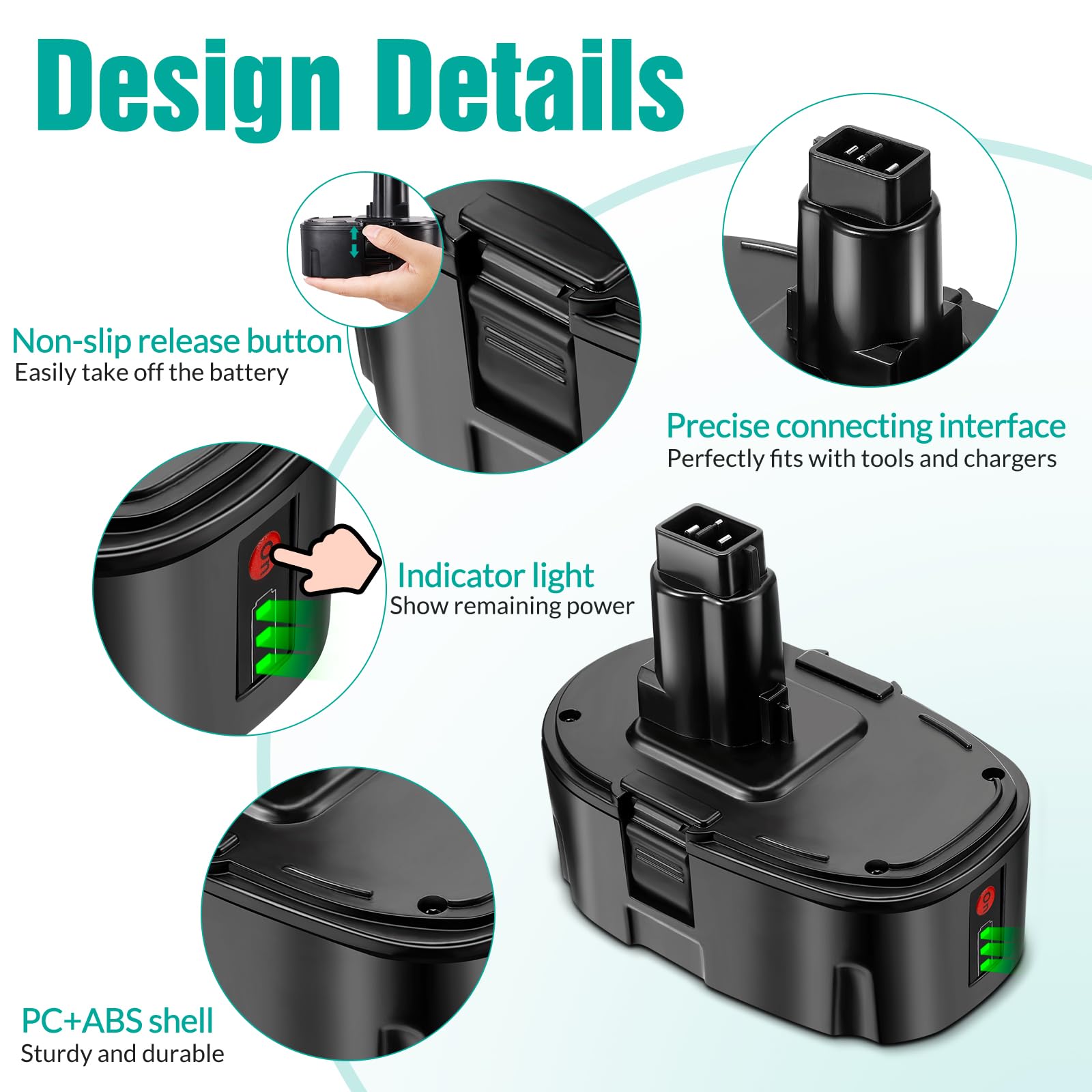 Design Details

Non-slip release button
Easily take off the battery

Precise connecting interface
Perfectly fits with tools and chargers

Indicator light
Show remaining power

PC+ABS shell
Sturdy and durable