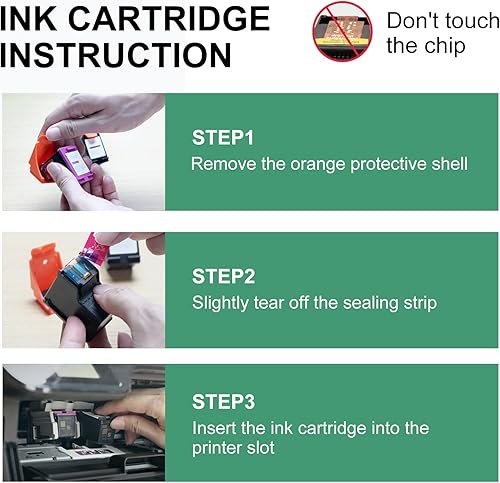 INK CARTRIDGE INSTRUCTION

Don't touch the chip

STEP1
Remove the orange protective shell

STEP2
Slightly tear off the sealing strip

STEP3
Insert the ink cartridge into the printer slot