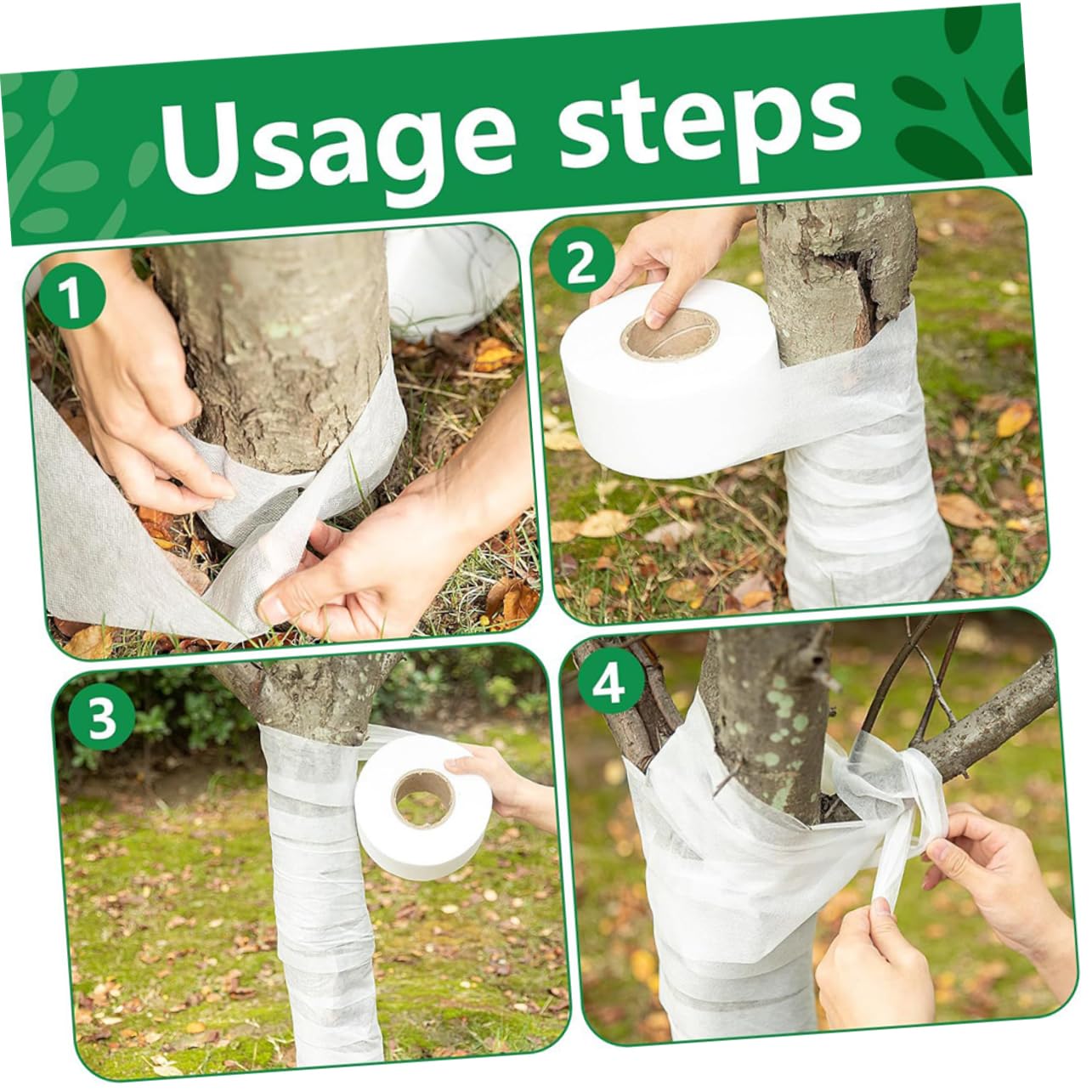 Usage steps

1

2

3

4