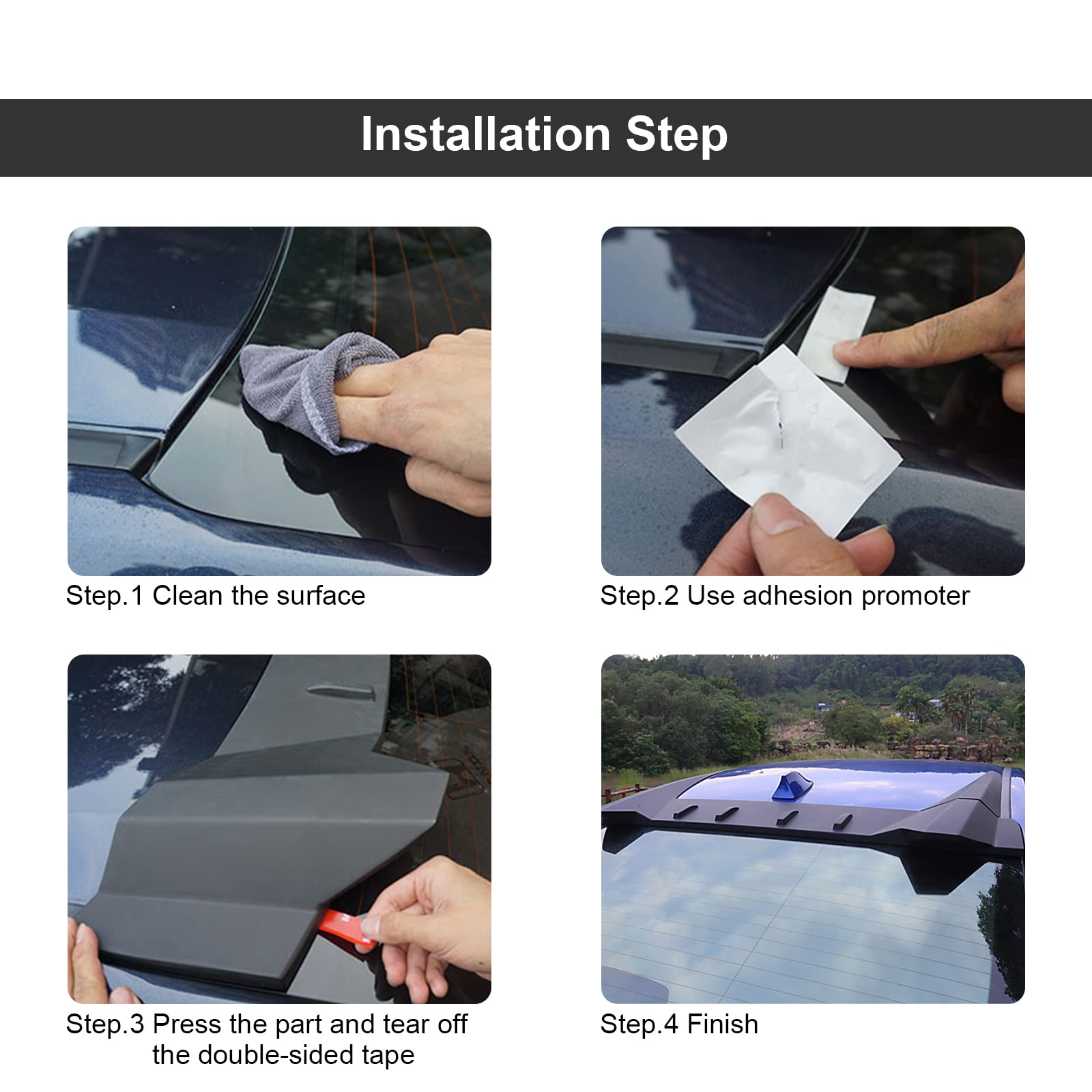 Installation Step

Step.1 Clean the surface

Step.2 Use adhesion promoter

Step.3 Press the part and tear off the double-sided tape

Step.4 Finish