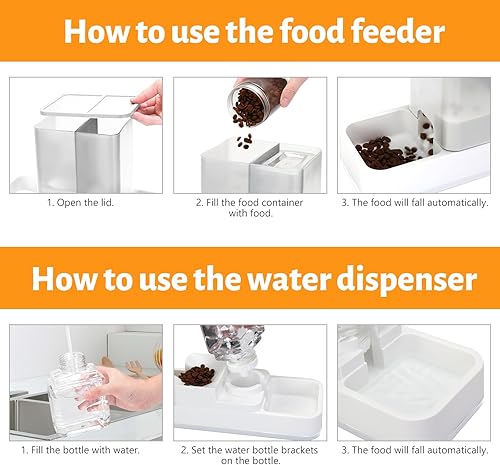 How to use the food feeder

1. Open the lid.

2. Fill the food container with food.

3. The food will fall automatically.

How to use the water dispenser

1. Fill the bottle with water.

2. Set the water bottle brackets on the bottle.

3. The food will fall automatically.