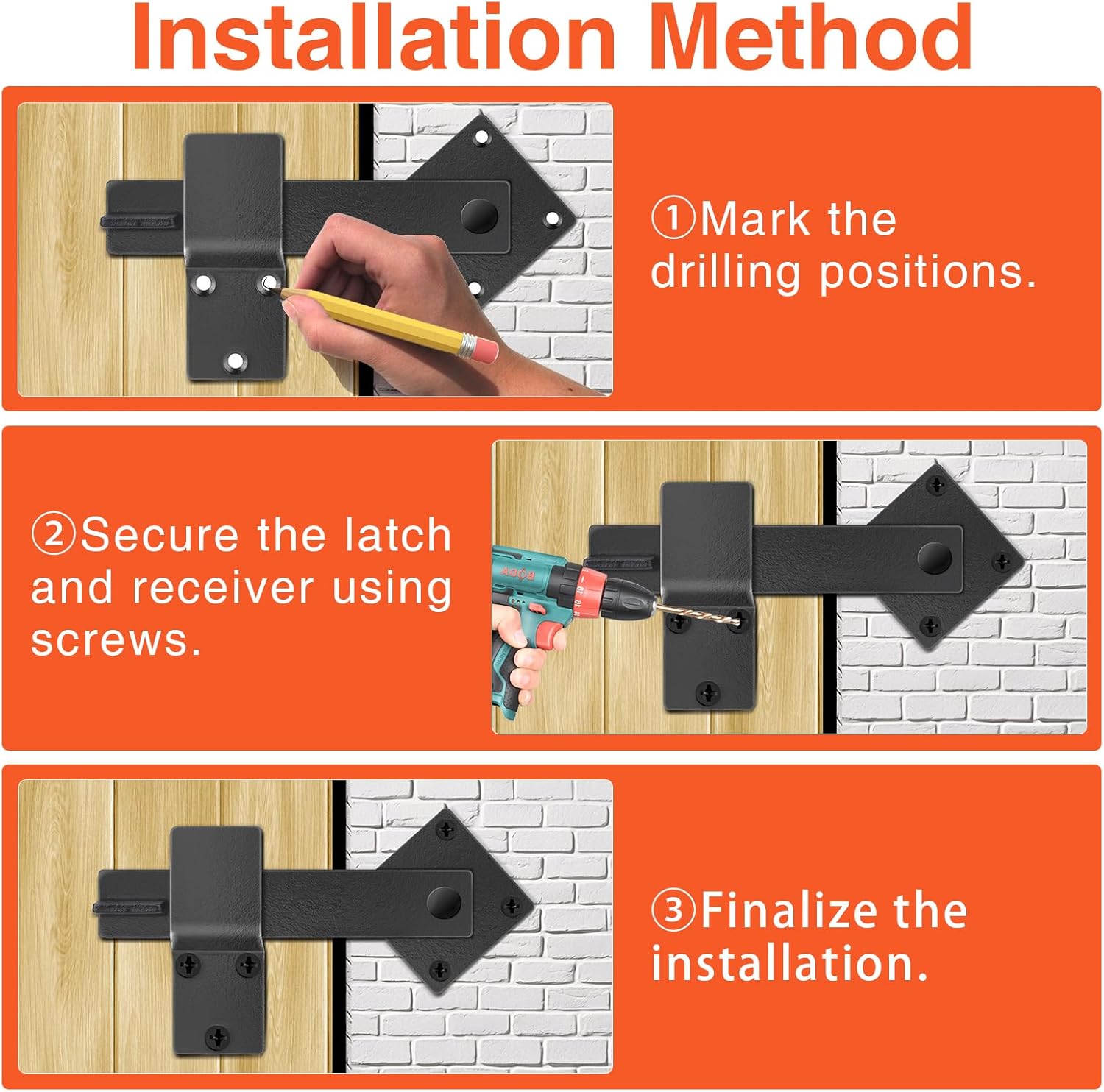 Installation Method

①Mark the drilling positions.

②Secure the latch and receiver using screws.

③Finalize the installation.