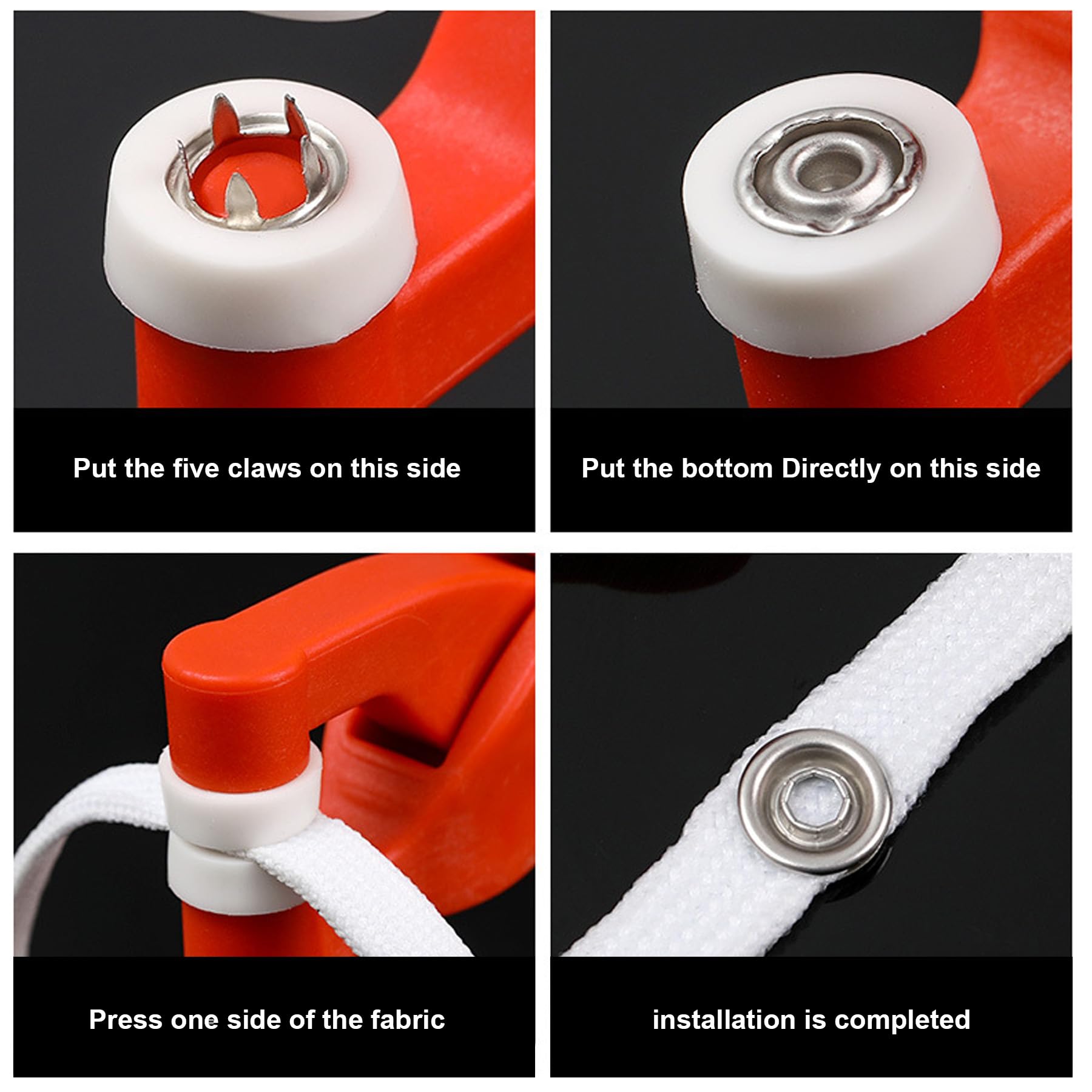 Put the five claws on this side

Put the bottom Directly on this side

Press one side of the fabric

installation is completed