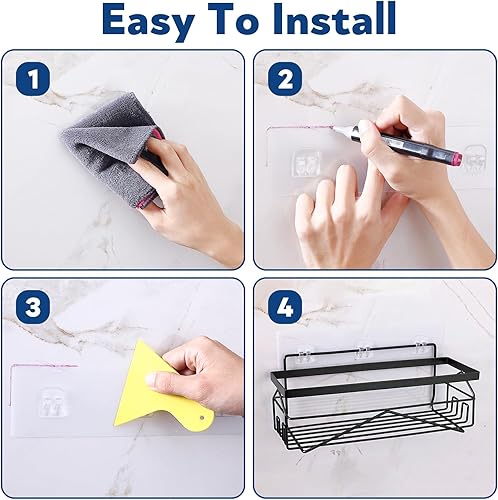 Easy To Install

1

2

3

4