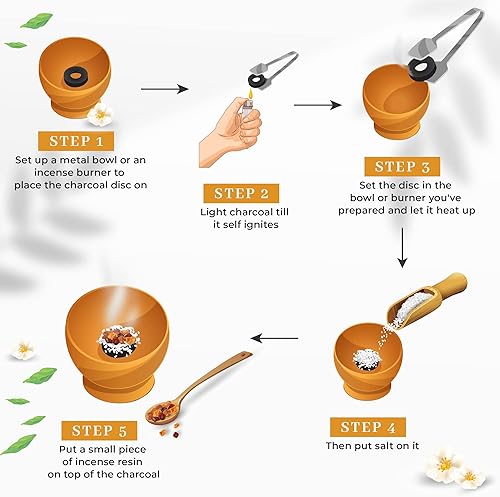 STEP 1
Set up a metal bowl or an incense burner to place the charcoal disc on

STEP 2
Light charcoal till it self ignites

STEP 3
Set the disc in the bowl or burner you've prepared and let it heat up

STEP 4
Then put salt on it

STEP 5
Put a small piece of incense resin on top of the charcoal