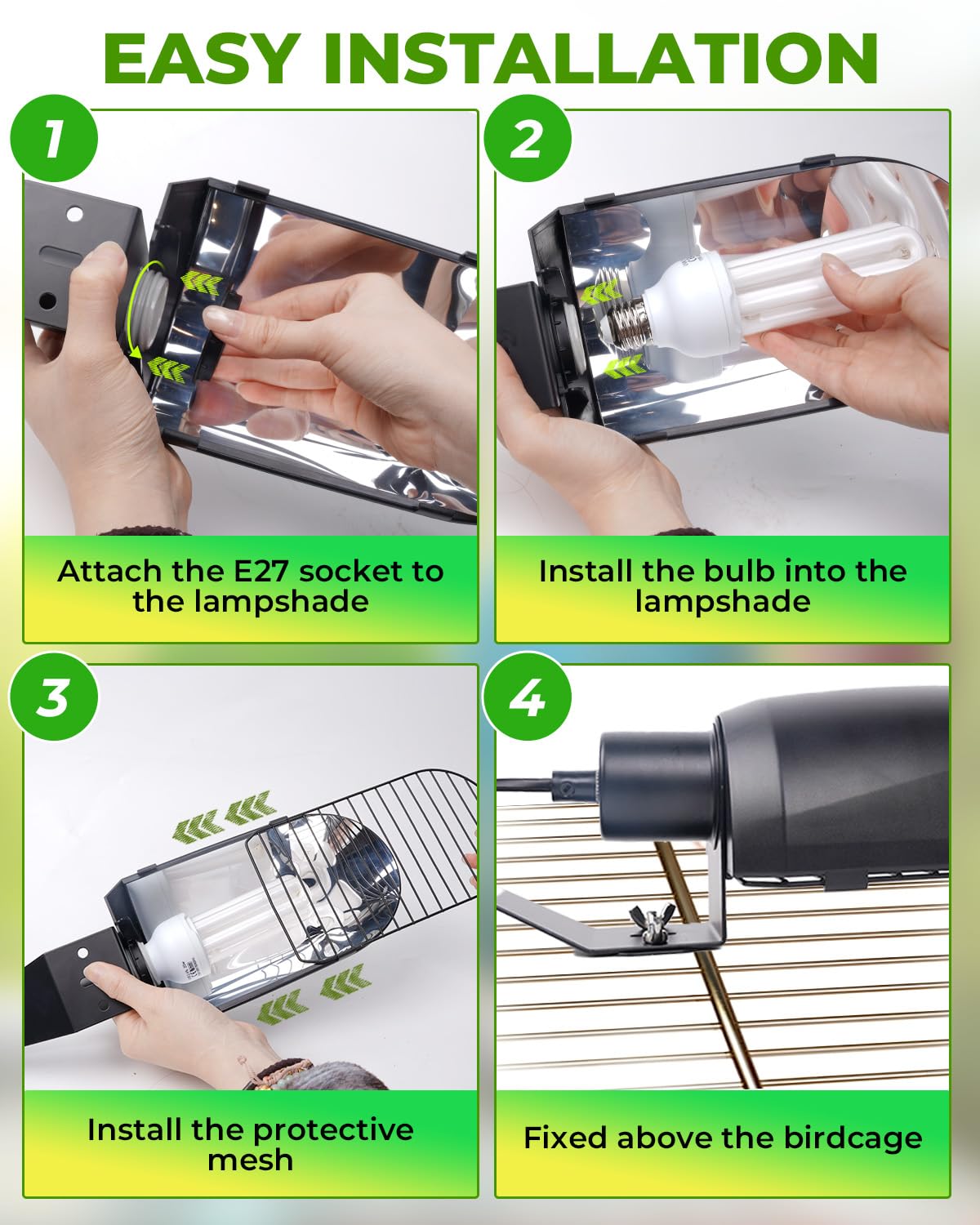 EASY INSTALLATION

1

Attach the E27 socket to the lampshade

2

Install the bulb into the lampshade

3

Install the protective mesh

4

Fixed above the birdcage