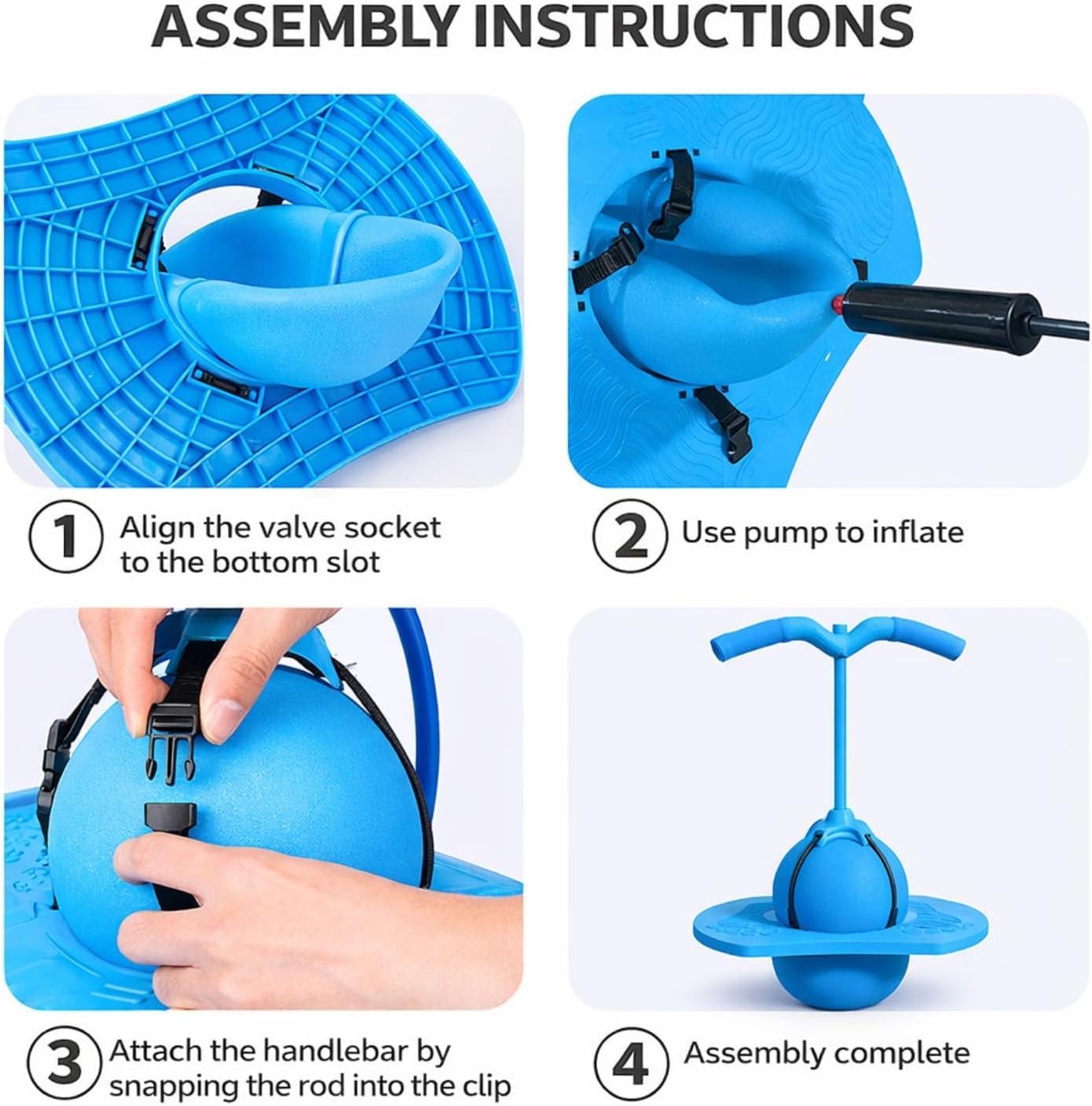 ASSEMBLY INSTRUCTIONS

1 Align the valve socket to the bottom slot

2 Use pump to inflate

3 Attach the handlebar by snapping the rod into the clip

4 Assembly complete