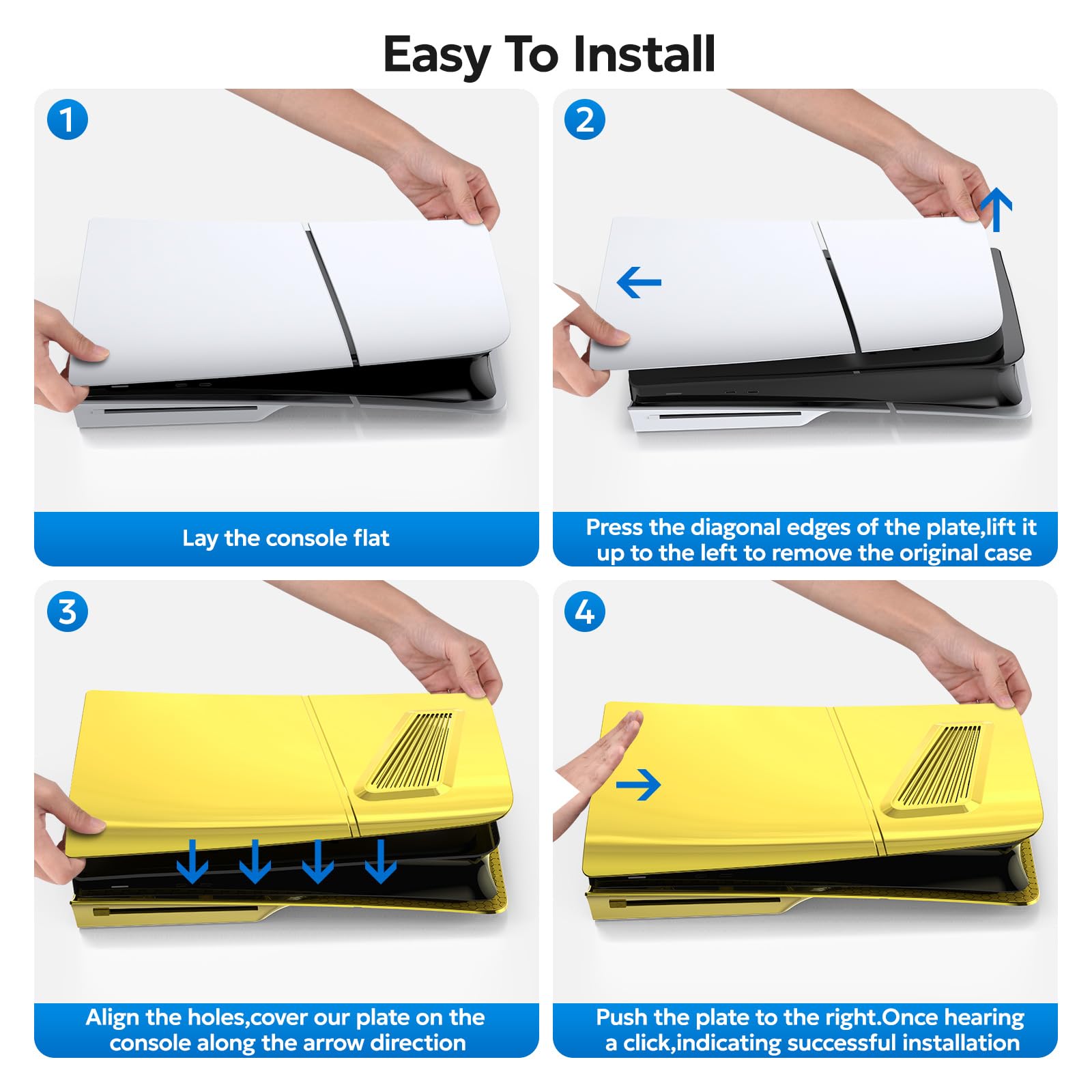 Easy To Install

1

Lay the console flat

2

Press the diagonal edges of the plate,lift it up to the left to remove the original case

3

Align the holes,cover our plate on the console along the arrow direction

4

Push the plate to the right.Once hearing a click,indicating successful installation