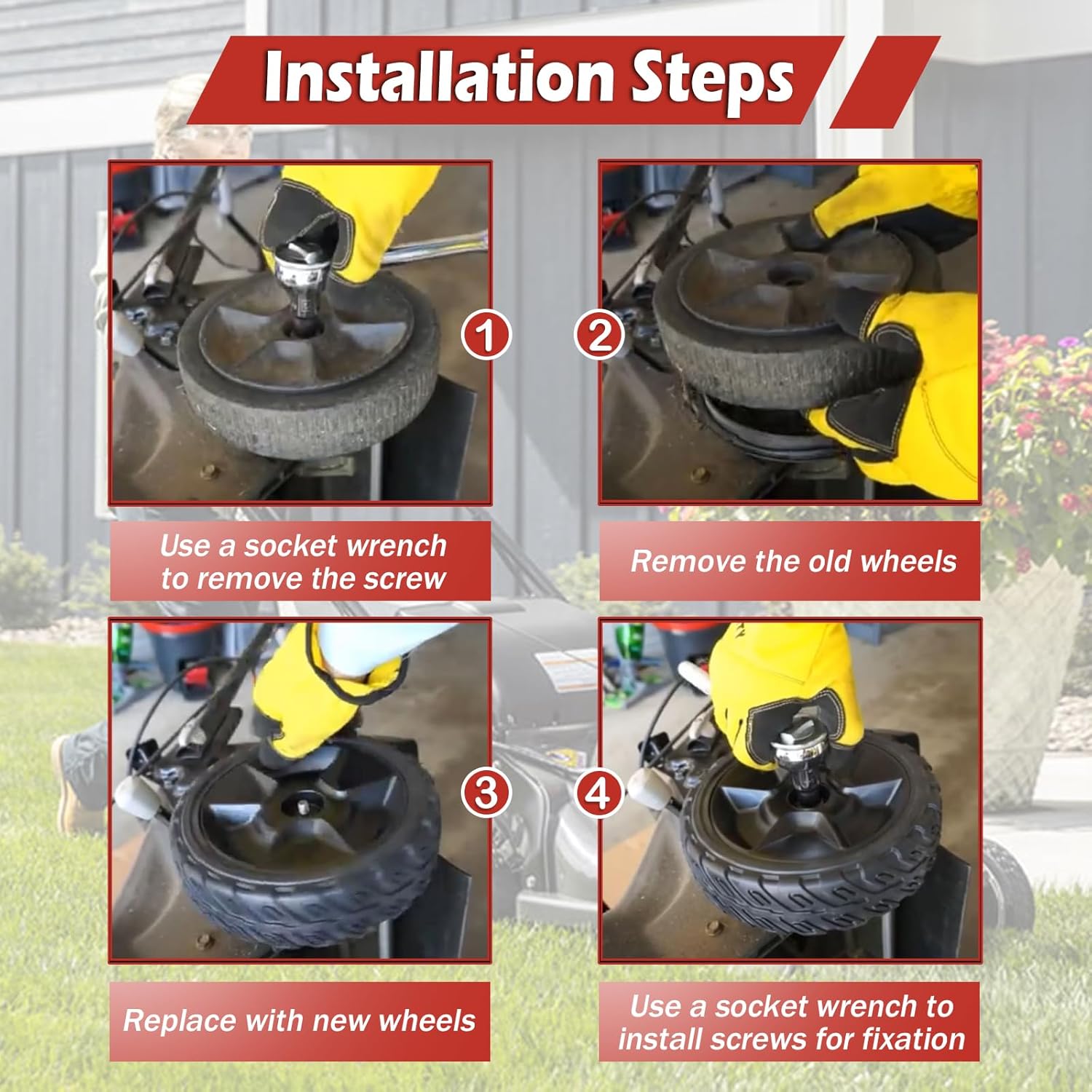 Installation Steps

1

Use a socket wrench to remove the screw

2

Remove the old wheels

3

Replace with new wheels

4

Use a socket wrench to install screws for fixation