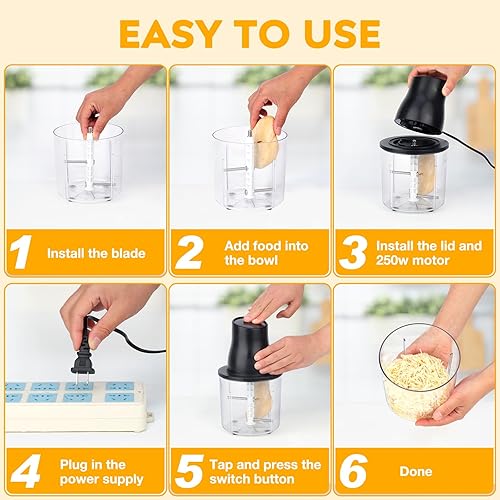 EASY TO USE

1 Install the blade

2 Add food into the bowl

3 Install the lid and 250w motor

4 Plug in the power supply

5 Tap and press the switch button

6 Done