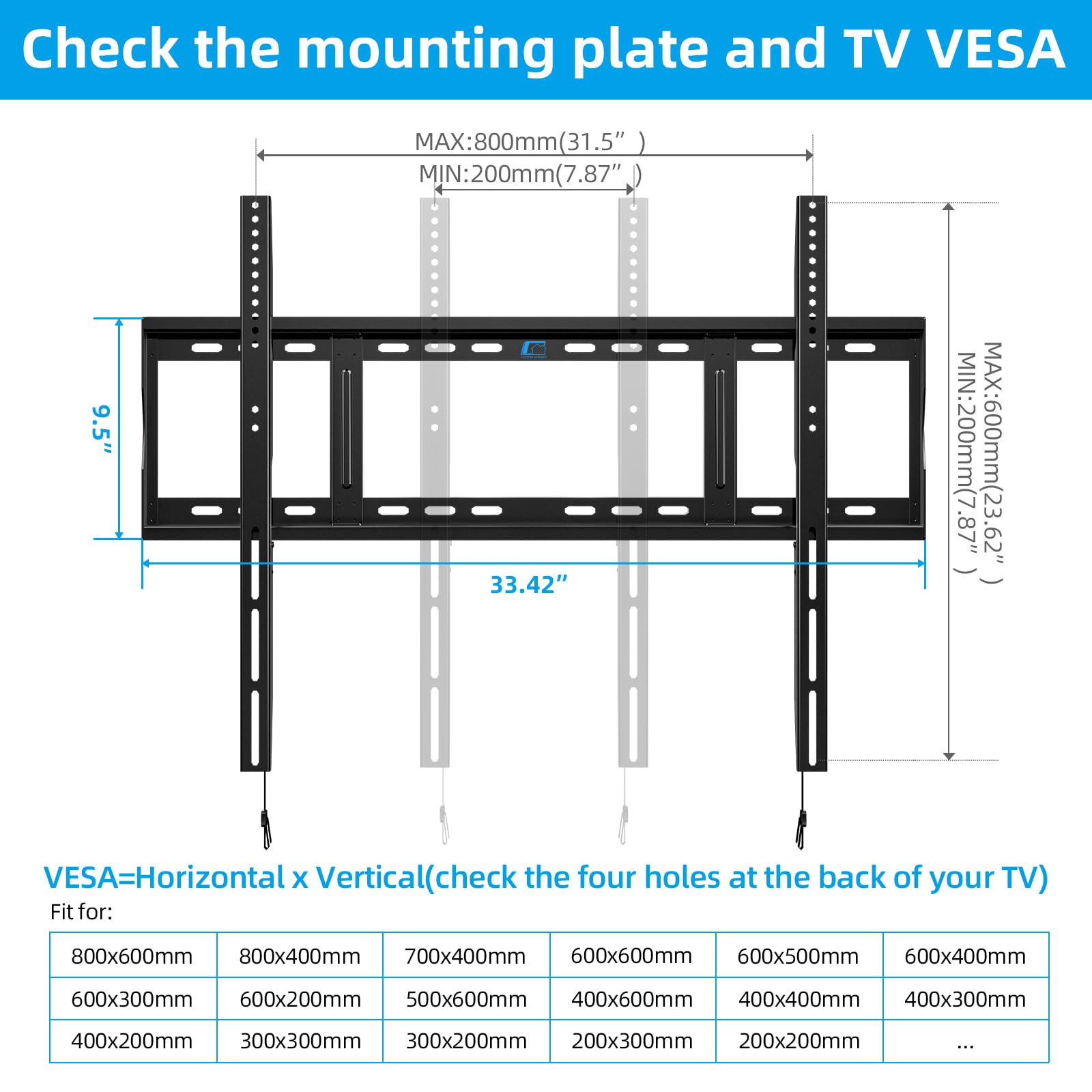 Check the mounting plate and TV VESA

MAX:800mm(31.5” )
MIN:200mm(7.87” )

9.5”

33.42”

MAX:600mm(23.62” )
MIN:200mm(7.87” )

VESA=Horizontal x Vertical(check the four holes at the back of your TV)

Fit for:

| 800x600mm | 800x400mm | 700x400mm | 600x600mm | 600x500mm | 600x400mm |
|---|---|---|---|---|---|
| 600x300mm | 600x200mm | 500x600mm | 400x600mm | 400x400mm | 400x300mm |
| 400x200mm | 300x300mm | 300x200mm | 200x300mm | 200x200mm | ... |