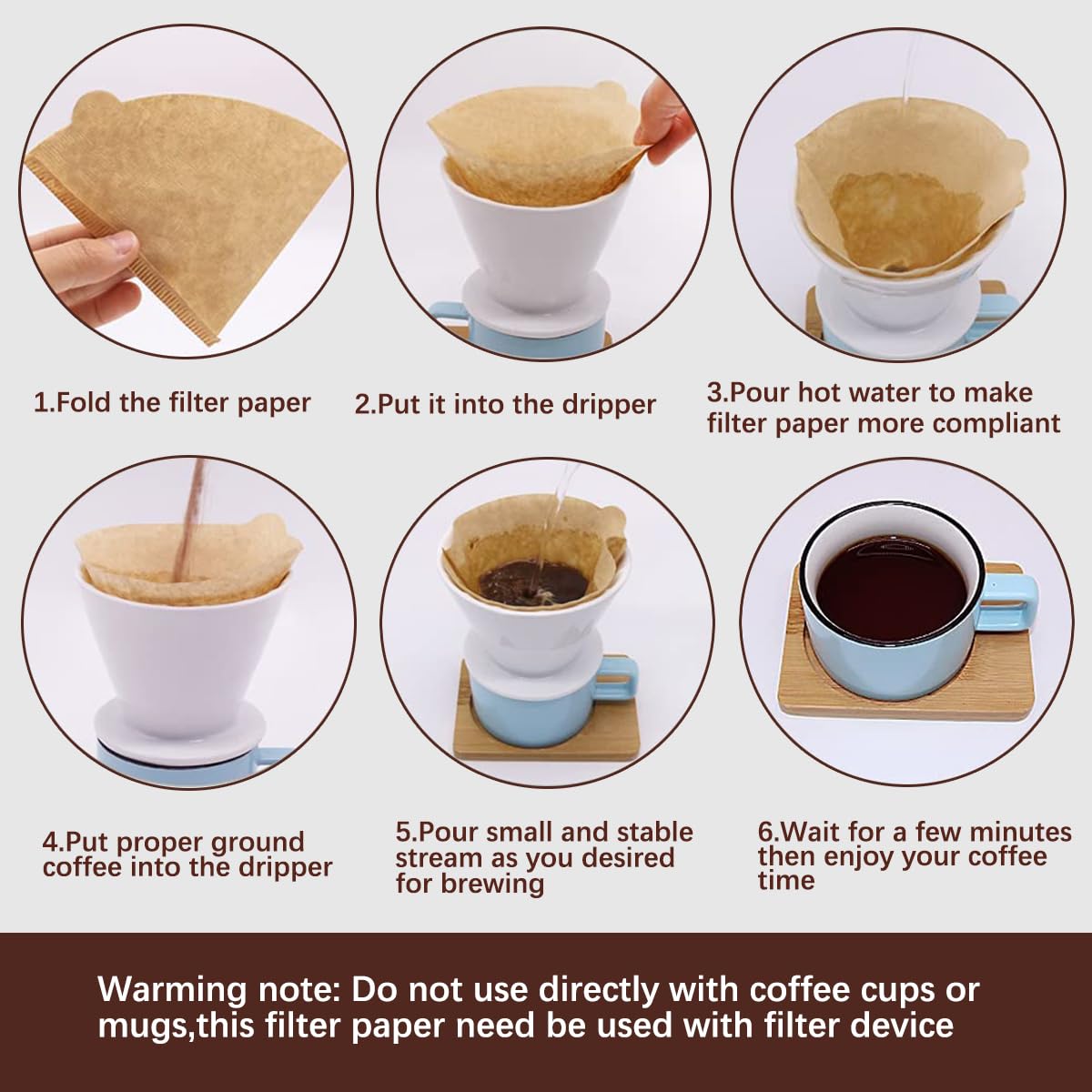 1.Fold the filter paper

2.Put it into the dripper

3.Pour hot water to make filter paper more compliant

4.Put proper ground coffee into the dripper

5.Pour small and stable stream as you desired for brewing

6.Wait for a few minutes then enjoy your coffee time

Warming note: Do not use directly with coffee cups or mugs,this filter paper need be used with filter device