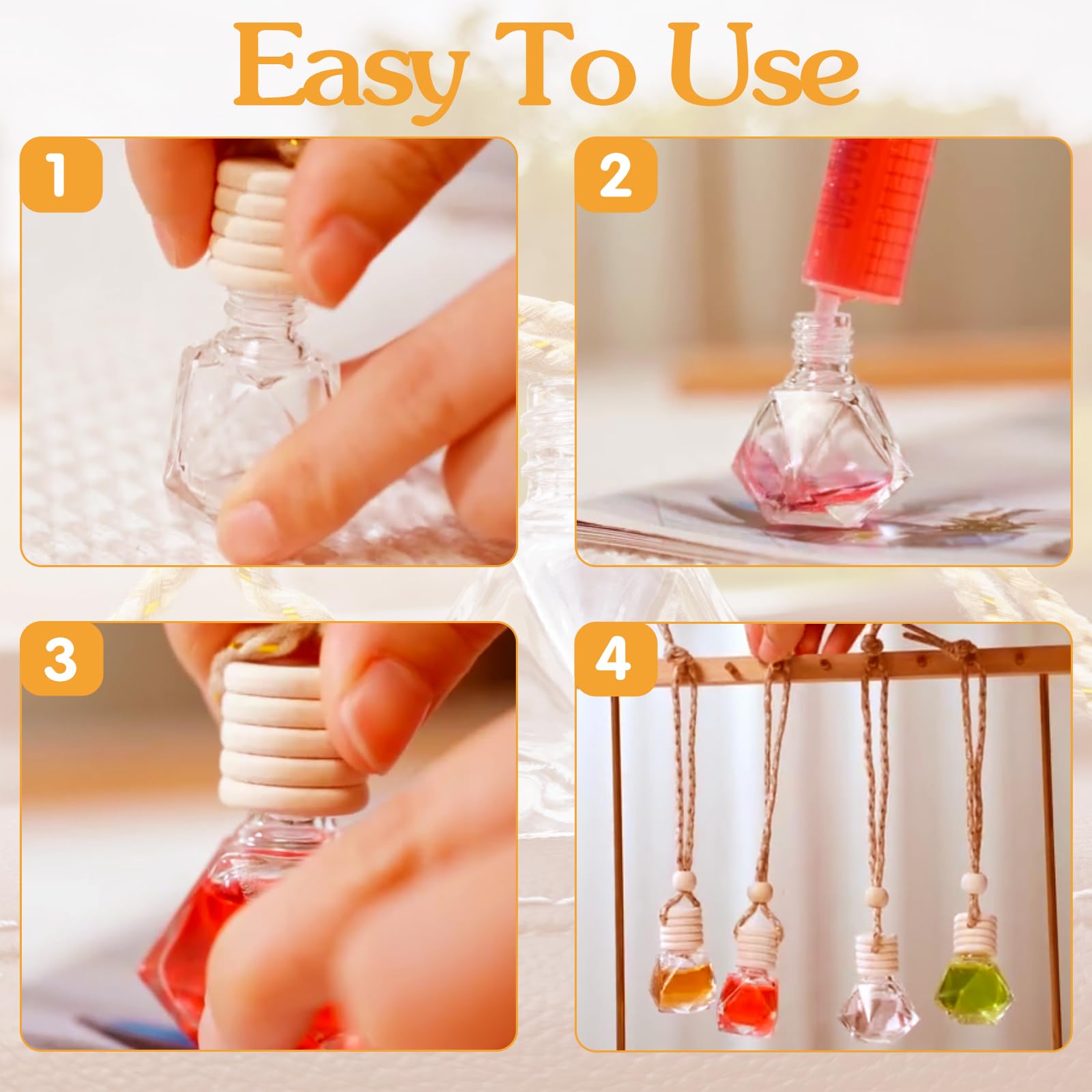 Easy To Use

1

2

3

4