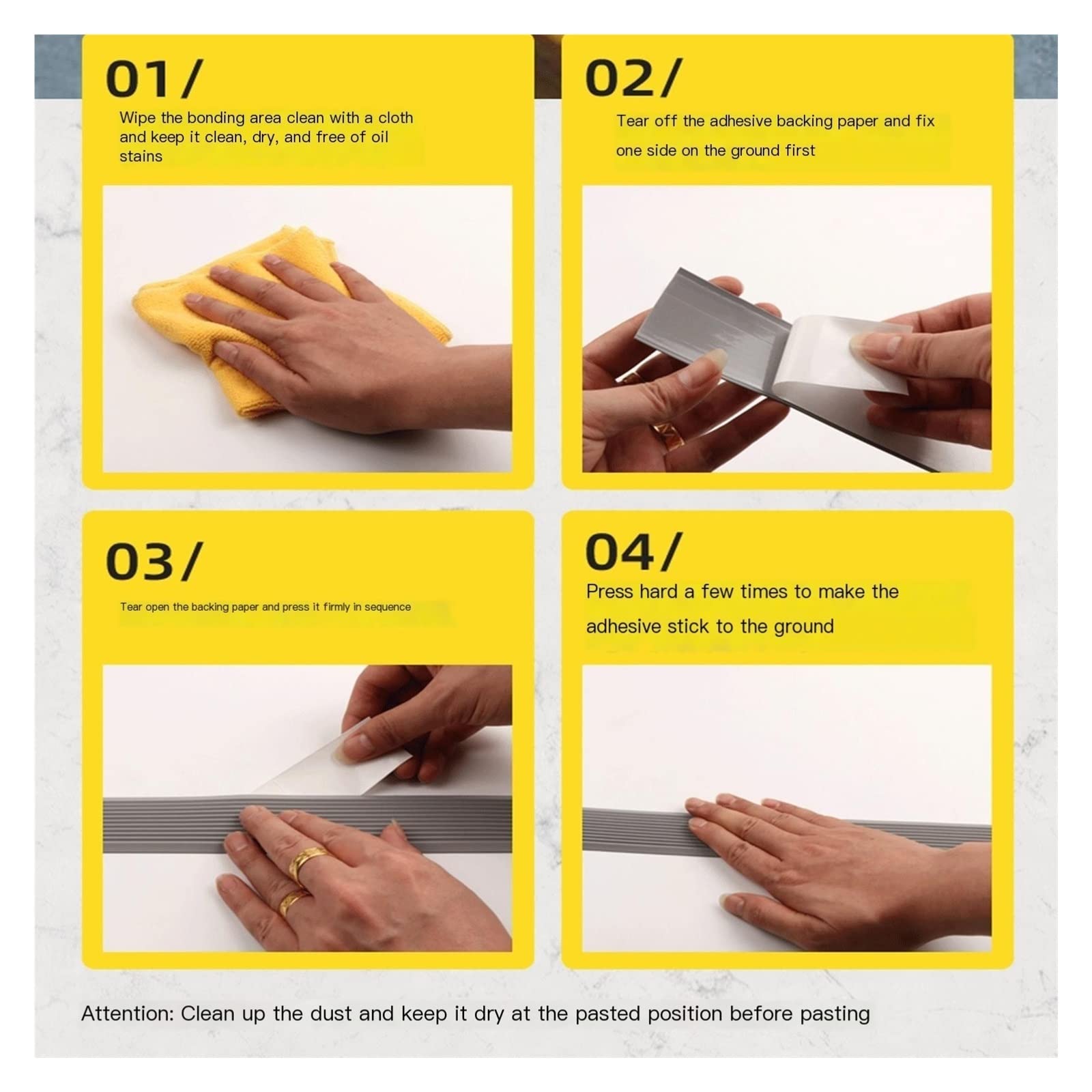 01/

Wipe the bonding area clean with a cloth and keep it clean, dry, and free of oil stains

02/

Tear off the adhesive backing paper and fix one side on the ground first

03/

Tear open the backing paper and press it firmly in sequence

04/

Press hard a few times to make the adhesive stick to the ground

Attention: Clean up the dust and keep it dry at the pasted position before pasting