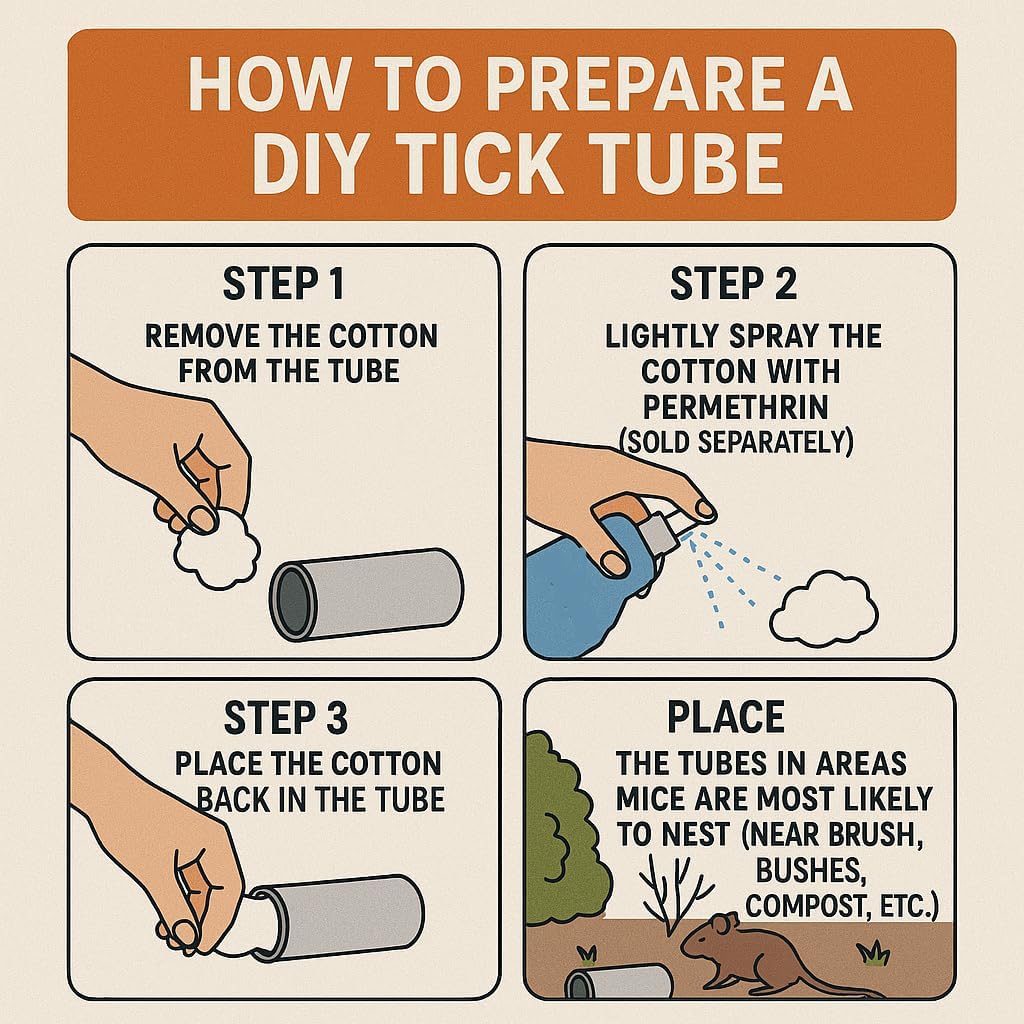 HOW TO PREPARE A DIY TICK TUBE

STEP 1
REMOVE THE COTTON FROM THE TUBE

STEP 2
LIGHTLY SPRAY THE COTTON WITH PERMETHRIN (SOLD SEPARATELY)

STEP 3
PLACE THE COTTON BACK IN THE TUBE

PLACE
THE TUBES IN AREAS MICE ARE MOST LIKELY TO NEST (NEAR BRUSH, BUSHES, COMPOST, ETC.)