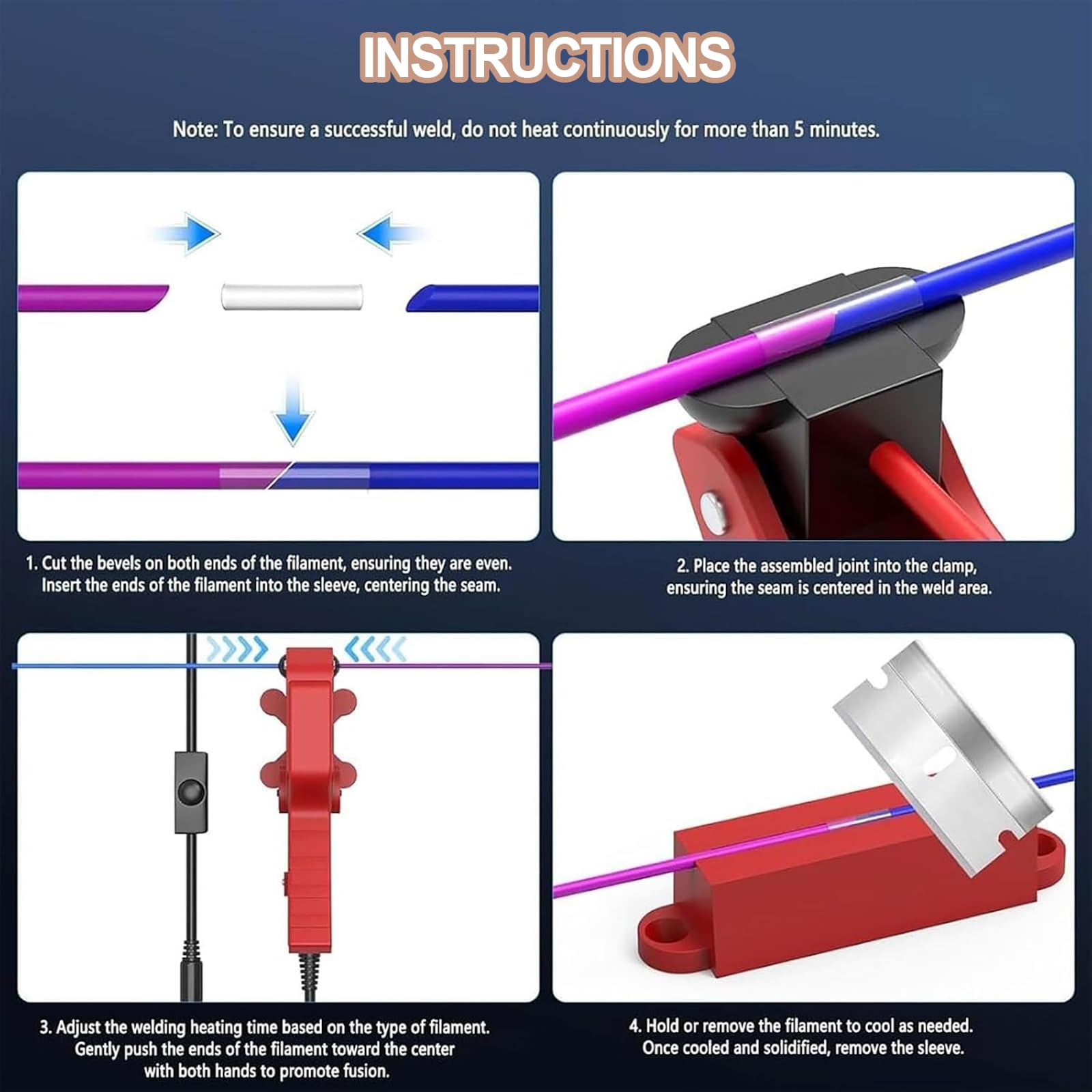 INSTRUCTIONS

Note: To ensure a successful weld, do not heat continuously for more than 5 minutes.

1. Cut the bevels on both ends of the filament, ensuring they are even. Insert the ends of the filament into the sleeve, centering the seam.

2. Place the assembled joint into the clamp, ensuring the seam is centered in the weld area.

3. Adjust the welding heating time based on the type of filament. Gently push the ends of the filament toward the center with both hands to promote fusion.

4. Hold or remove the filament to cool as needed. Once cooled and solidified, remove the sleeve.